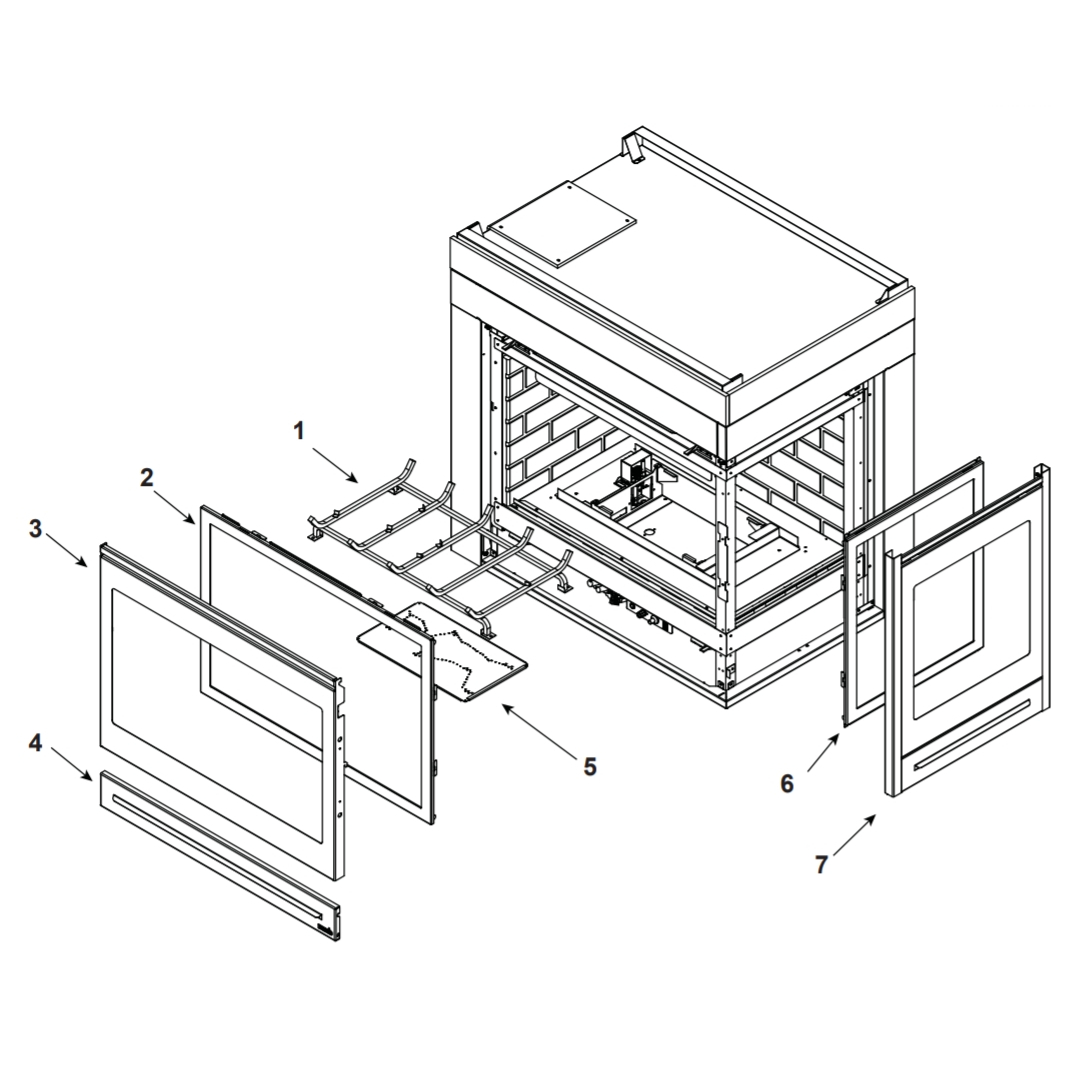 1
2
3
4
5
6
7