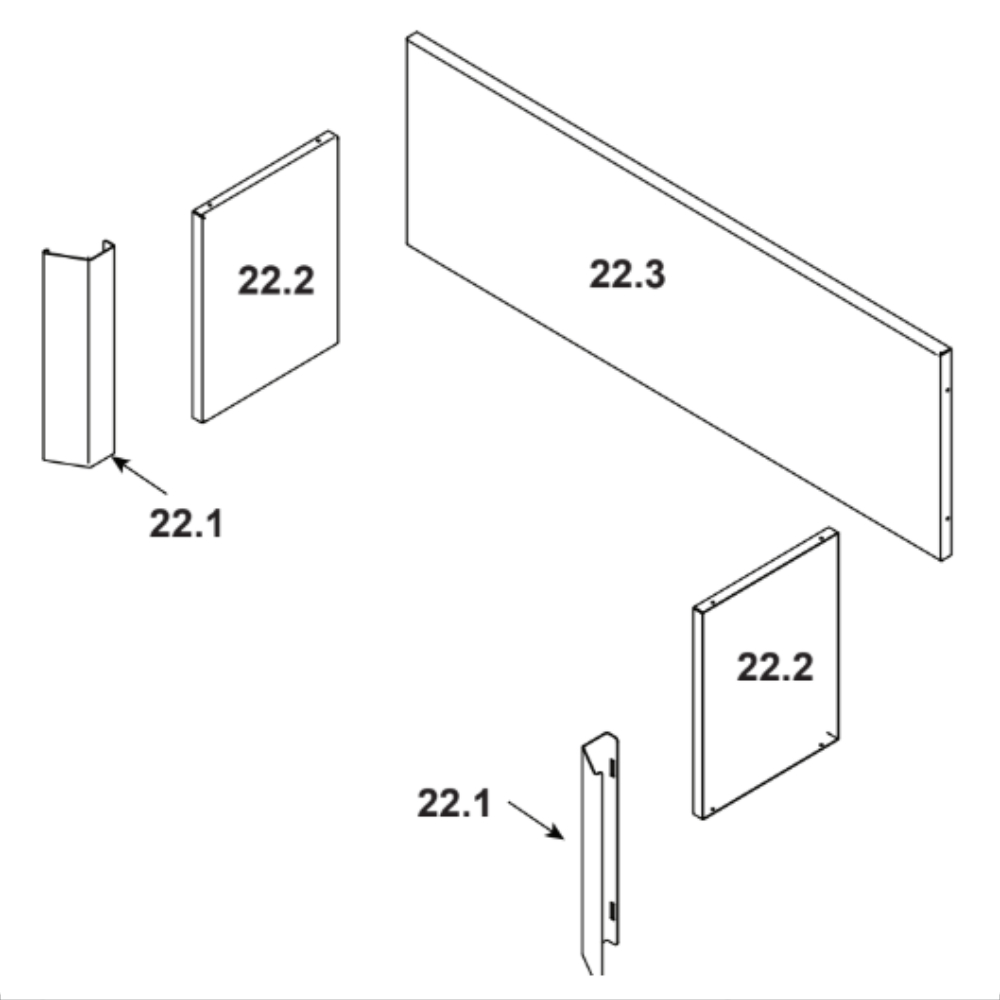 22.2

22.3

22.1

22.2

22.1