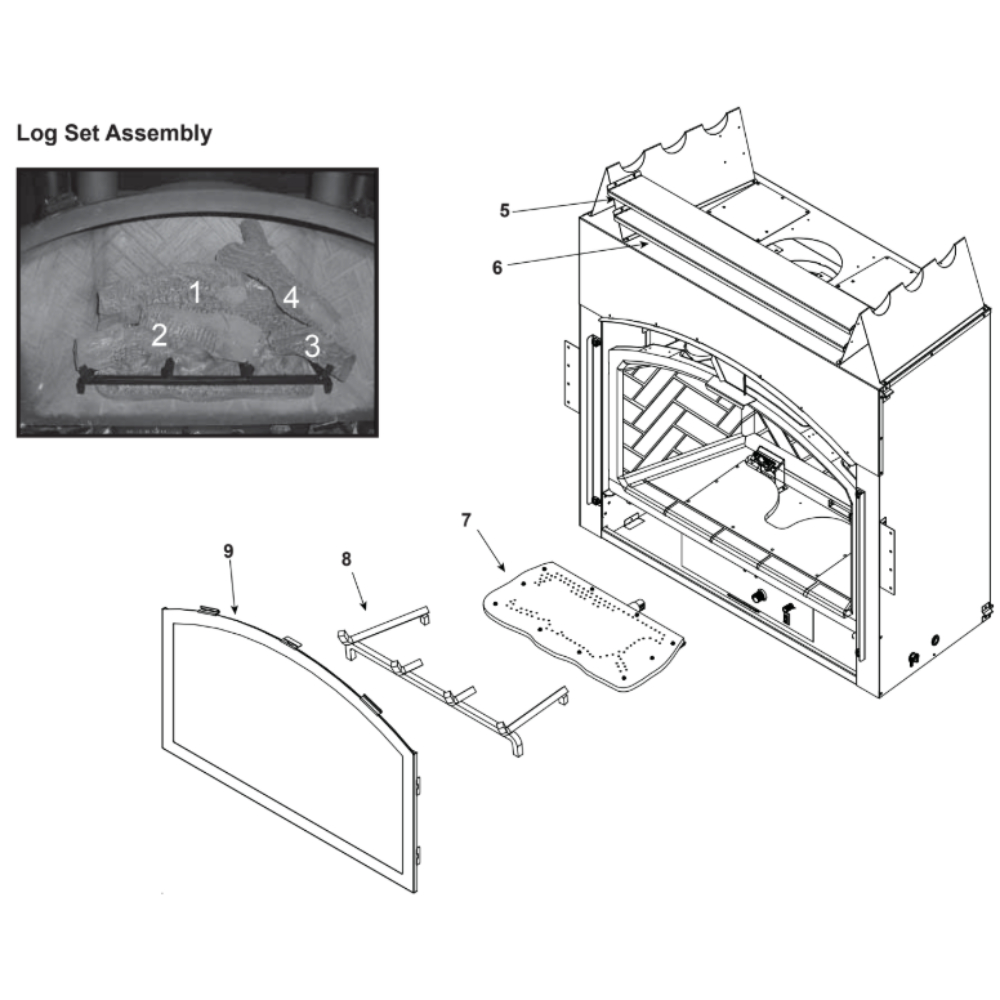 Log Set Assembly

1
4
2
3

5
6
7
8
9