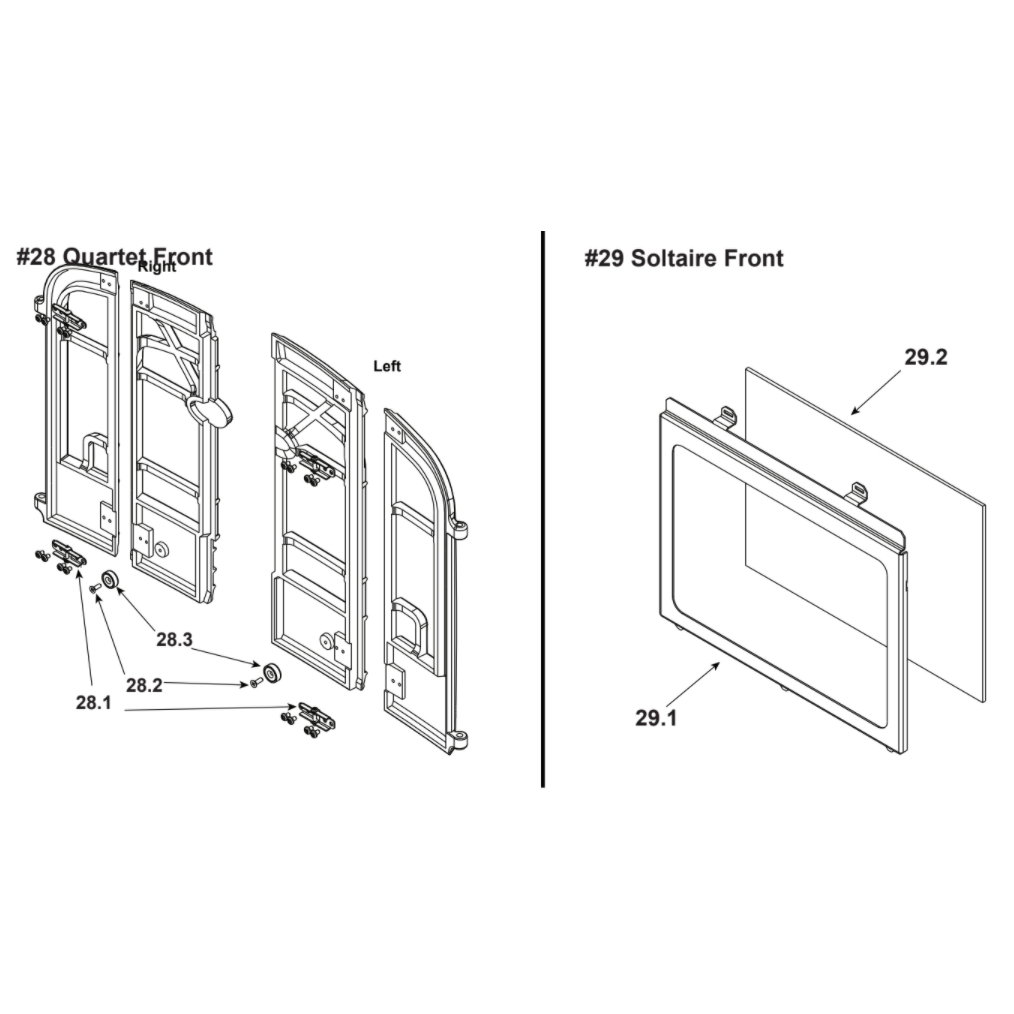 #28 Quartet Front

Right

Left

28.3

28.2

28.1

#29 Soltaire Front

29.2

29.1