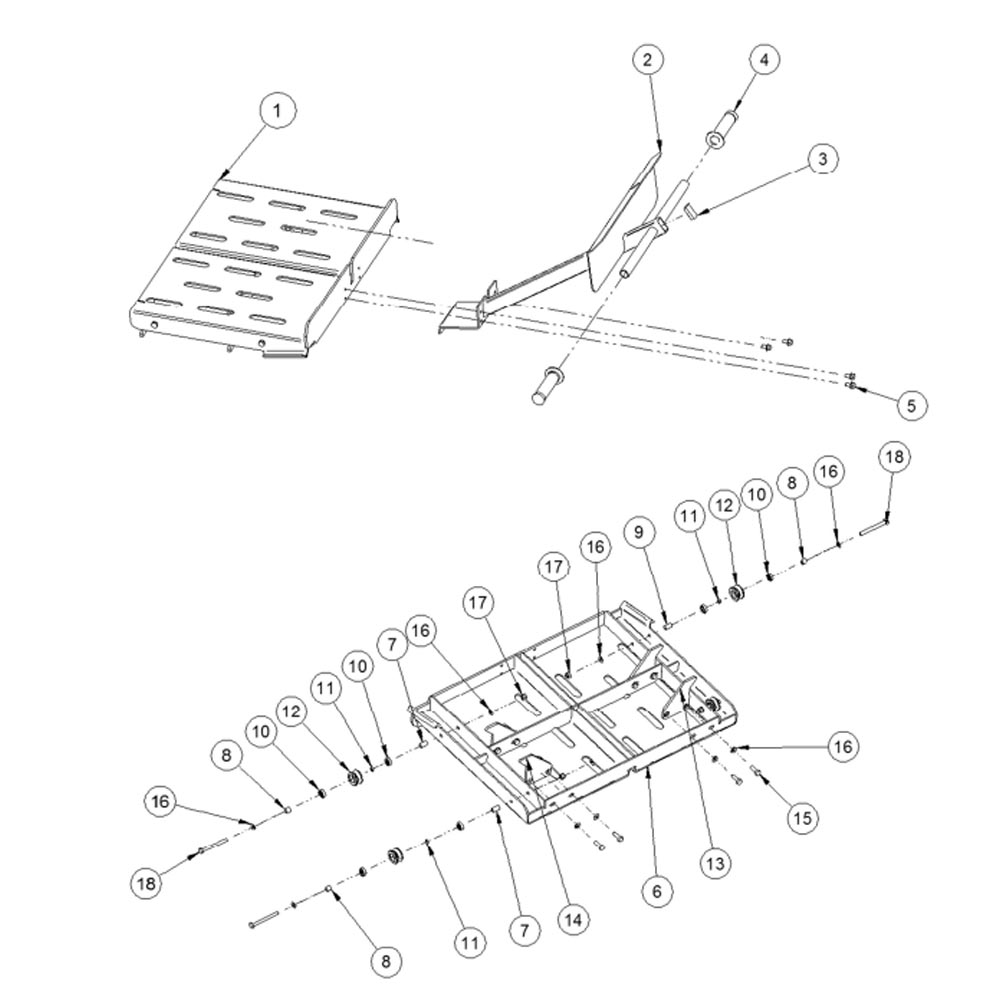 1
2
4
3
5
18
16
8
10
12
11
9
16
17
17
16
7
10
11
12
10
8
16
18
16
15
13
6
14
7
11
8