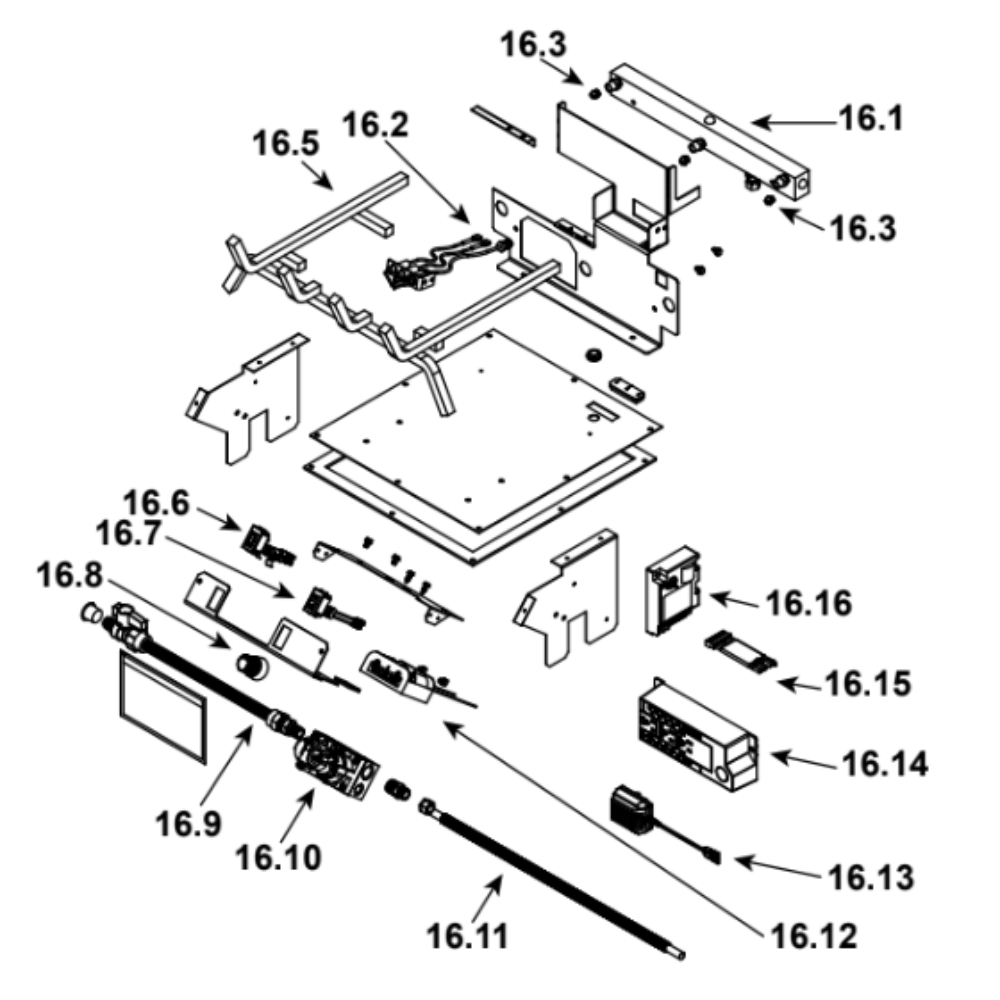 16.3
16.1
16.5
16.2
16.3
16.6
16.7
16.8
16.16
16.15
16.14
16.9
16.10
16.13
16.11
16.12