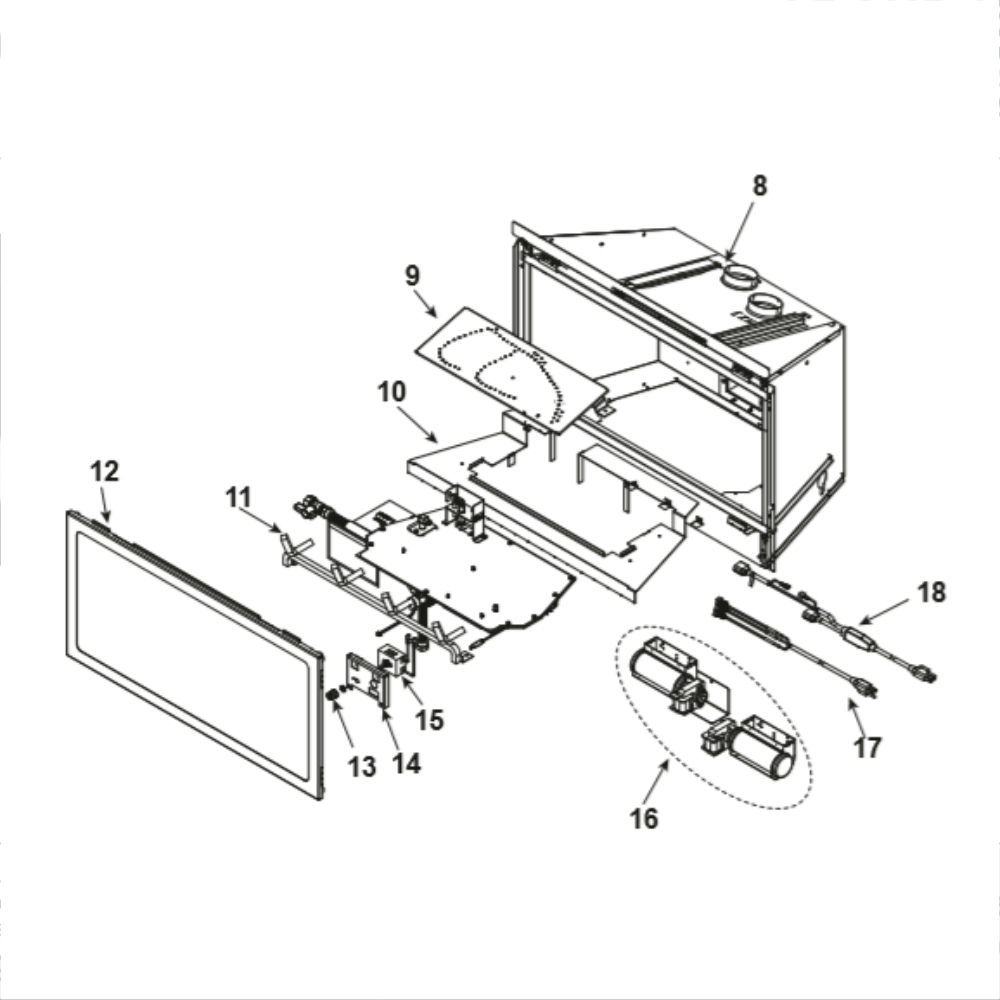 8
9
10
12
11
18
15
13
14
17
16