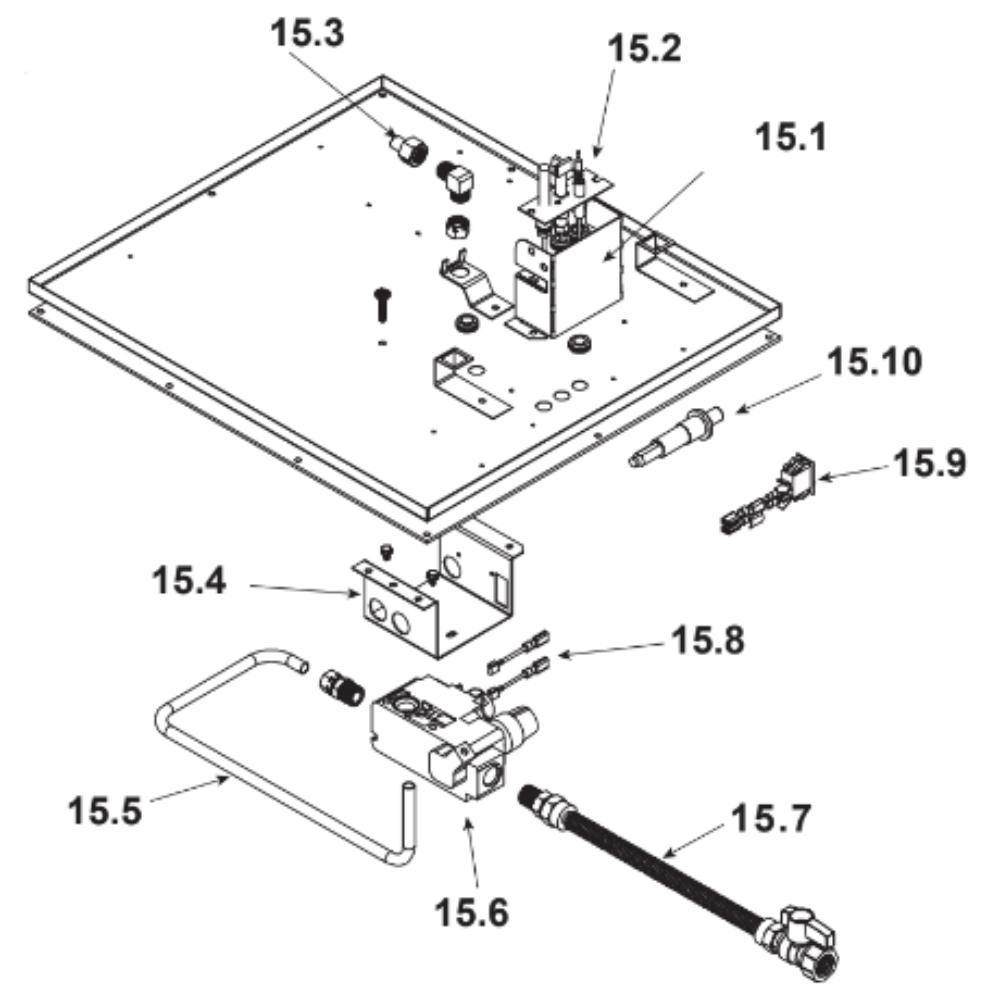 15.3
15.2
15.1
15.10
15.9
15.4
15.8
15.5
15.7
15.6