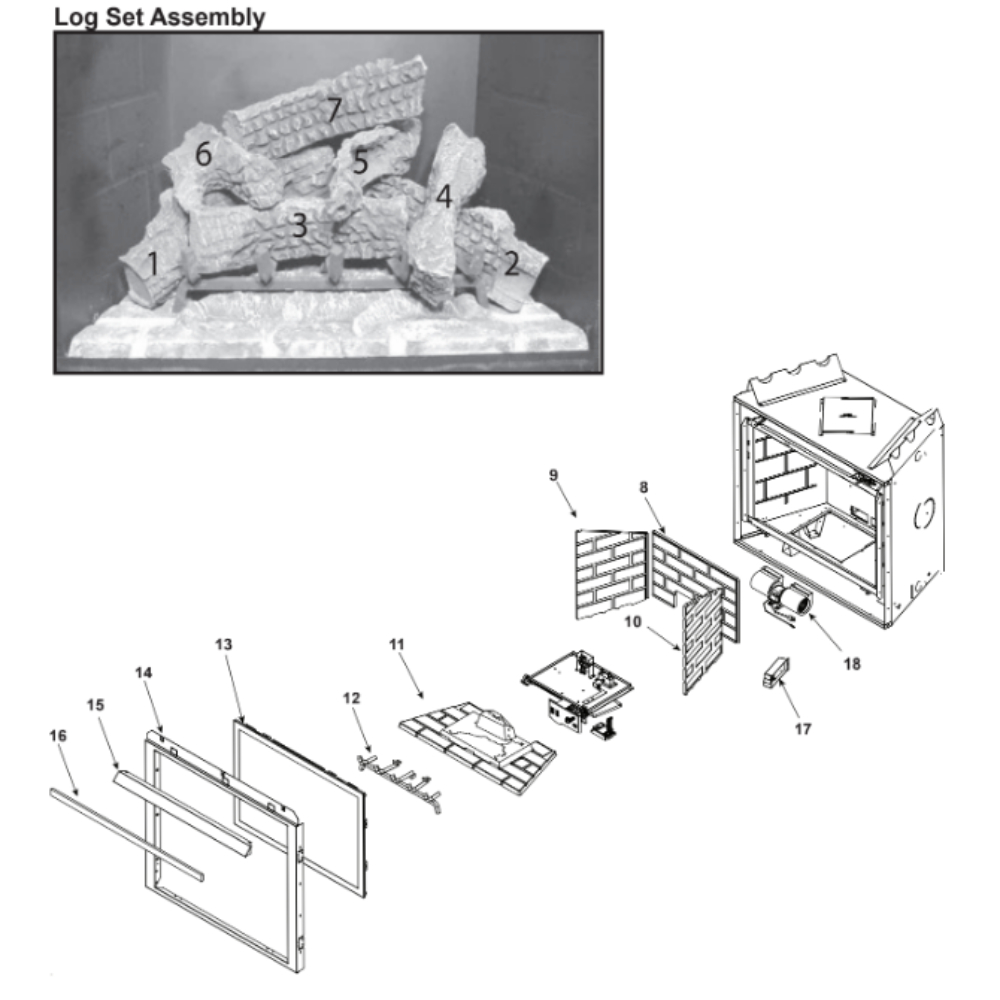 Log Set Assembly

7
6
5
4
3
1
2

9
8
10
18
17
11
12
13
14
15
16