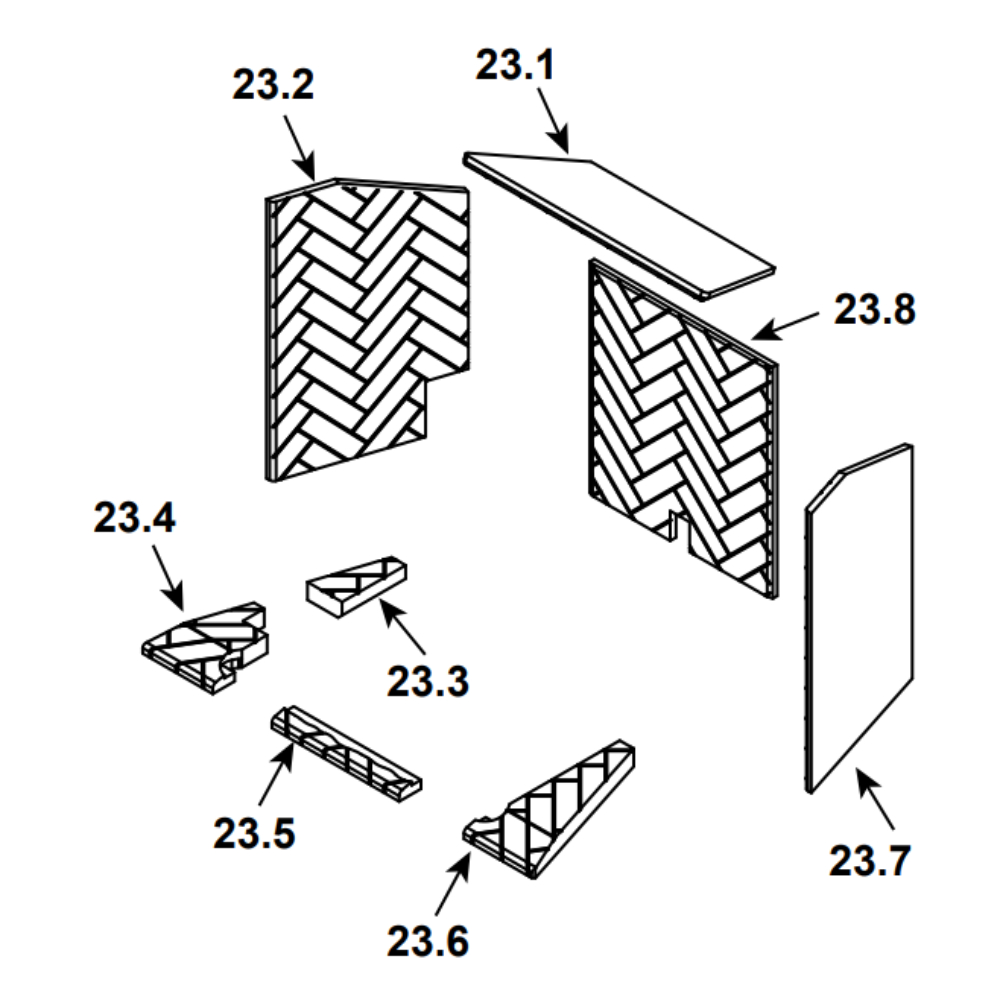 23.2
23.1
23.8
23.4
23.3
23.5
23.6
23.7