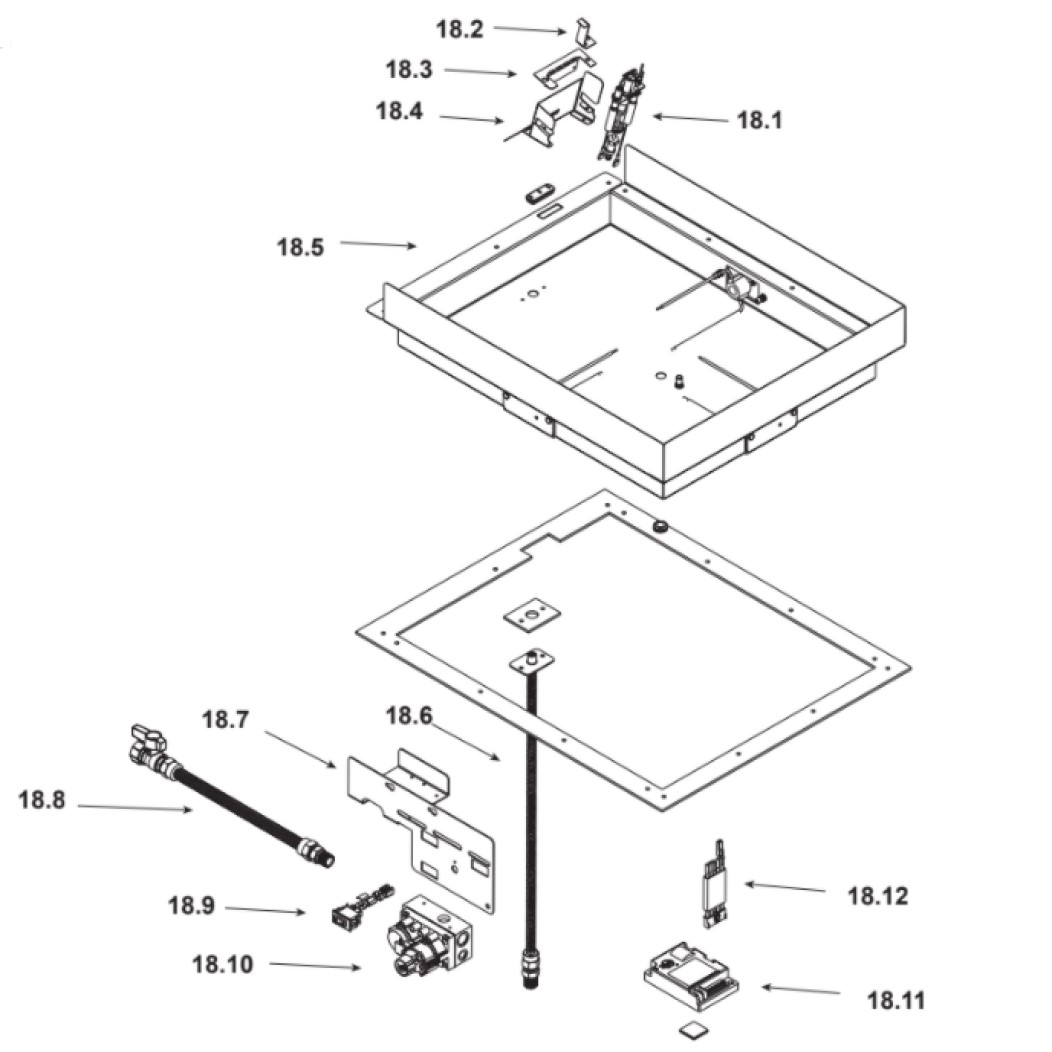 18.2
18.3
18.4
18.1
18.5
18.7
18.6
18.8
18.9
18.10
18.12
18.11