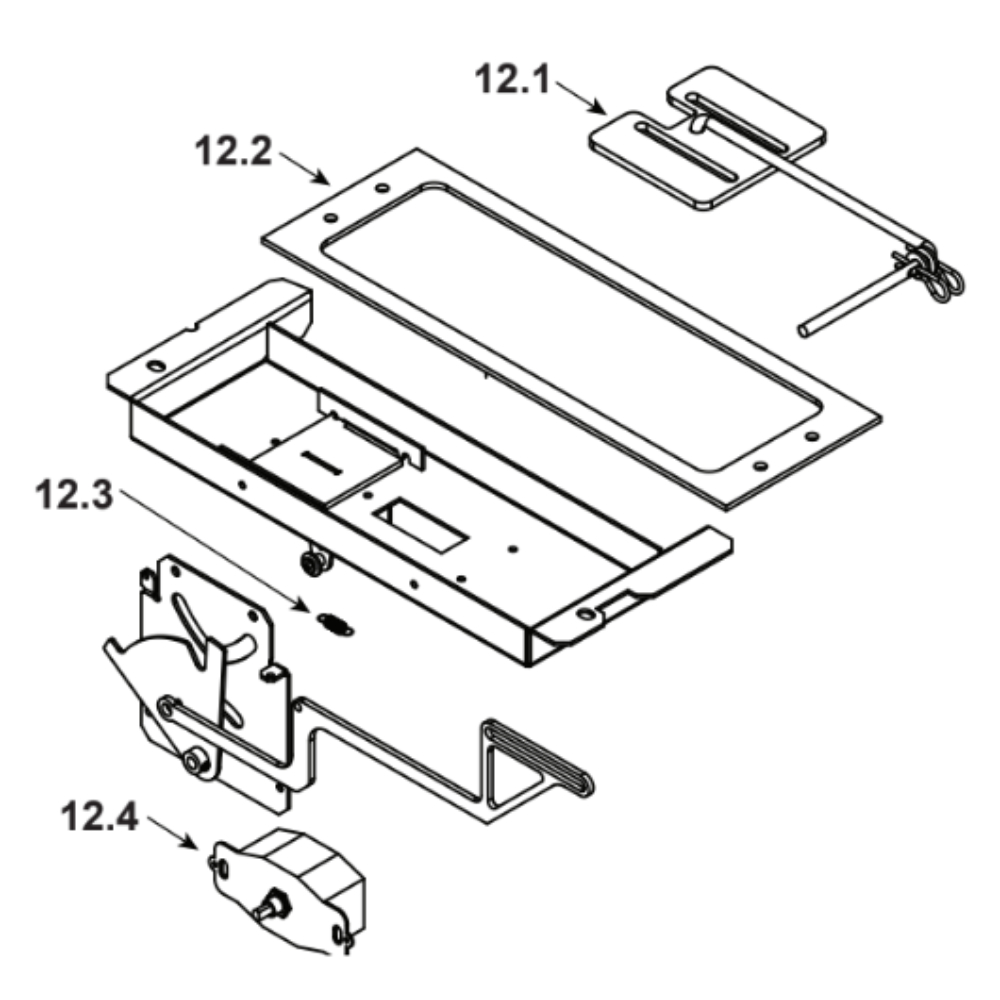 12.1

12.2

12.3

12.4