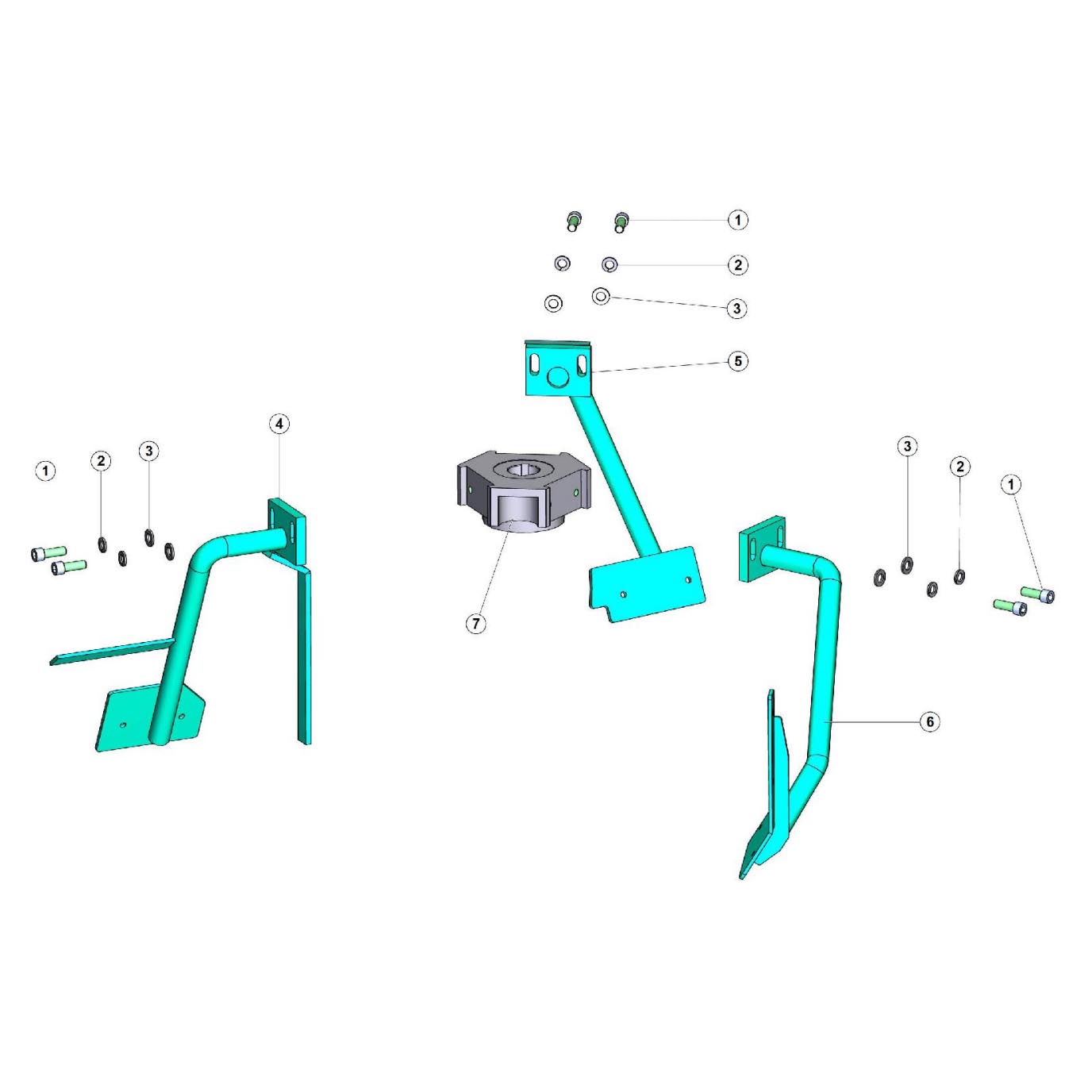 1
2
3
5
4
1
2
3
7
3
2
1
6