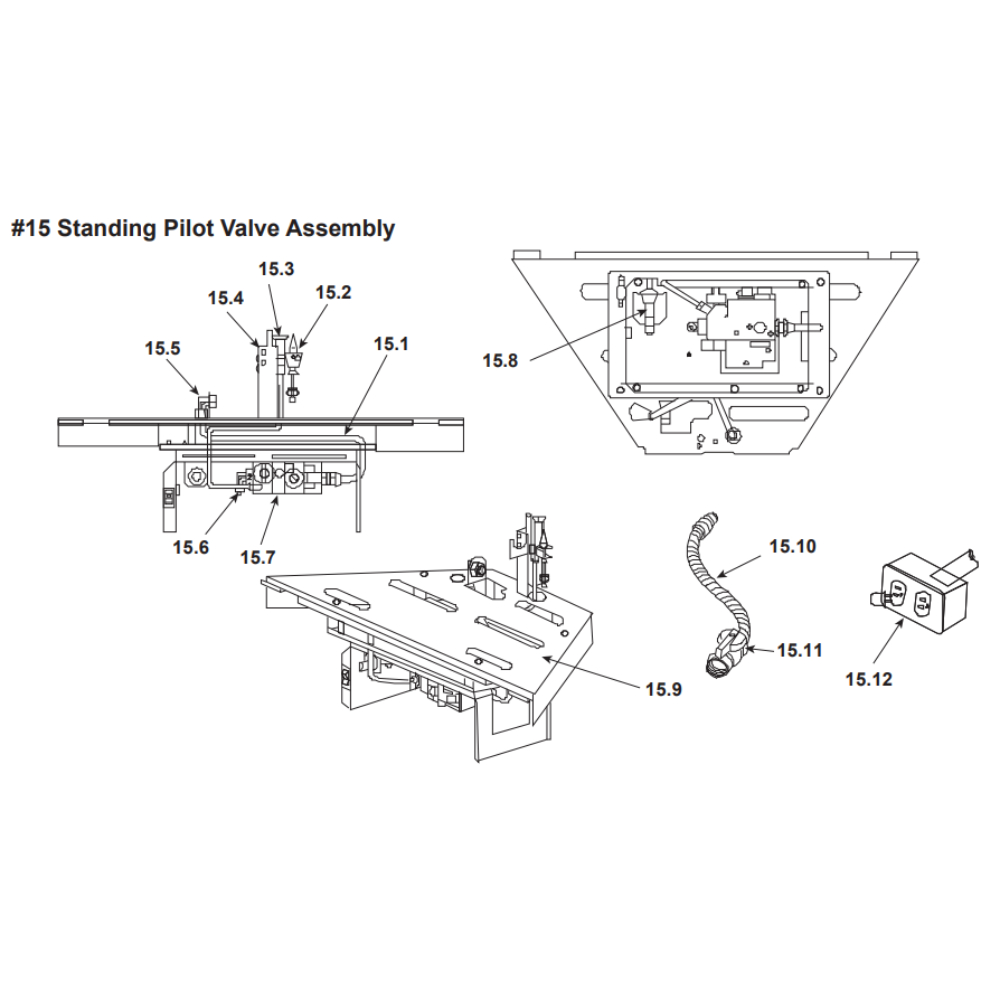 #15 Standing Pilot Valve Assembly

15.3
15.4
15.2
15.5
15.1
15.6
15.7
15.8
15.10
15.11
15.12
15.9