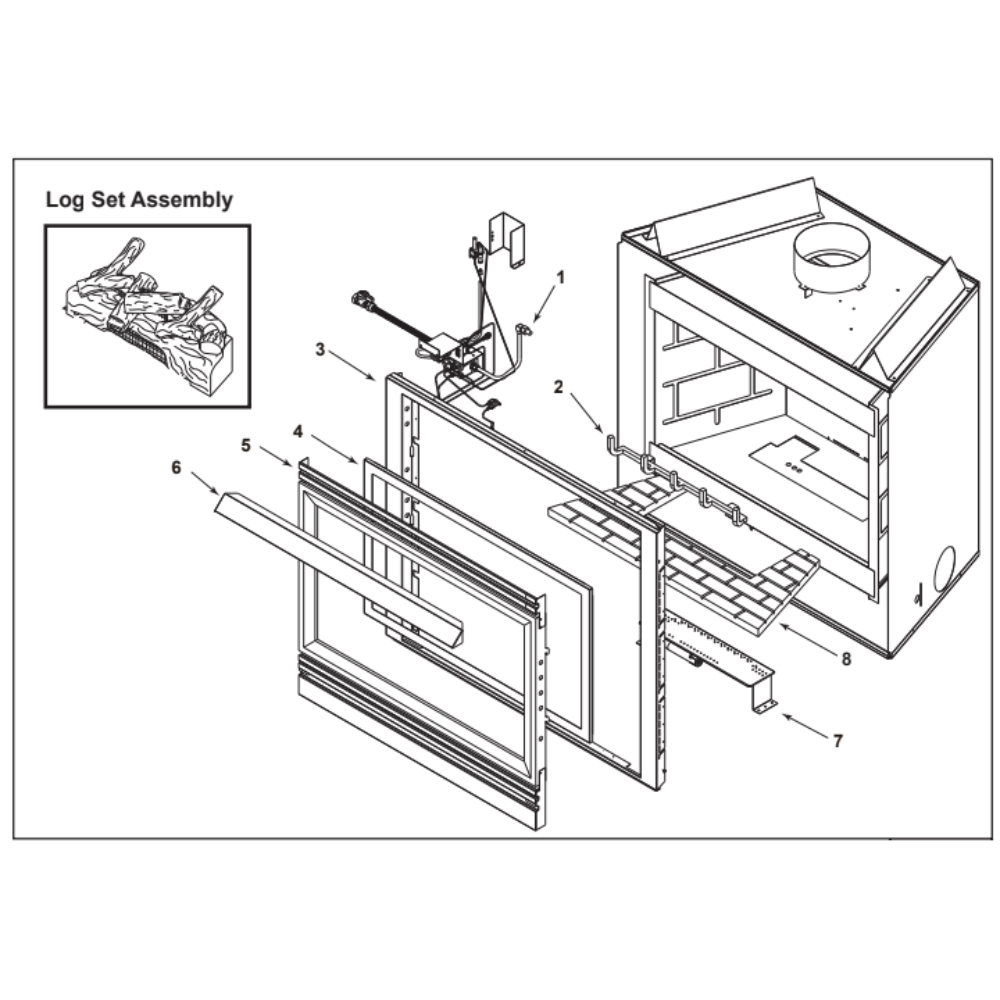 Log Set Assembly

1
2
3
4
5
6
7
8