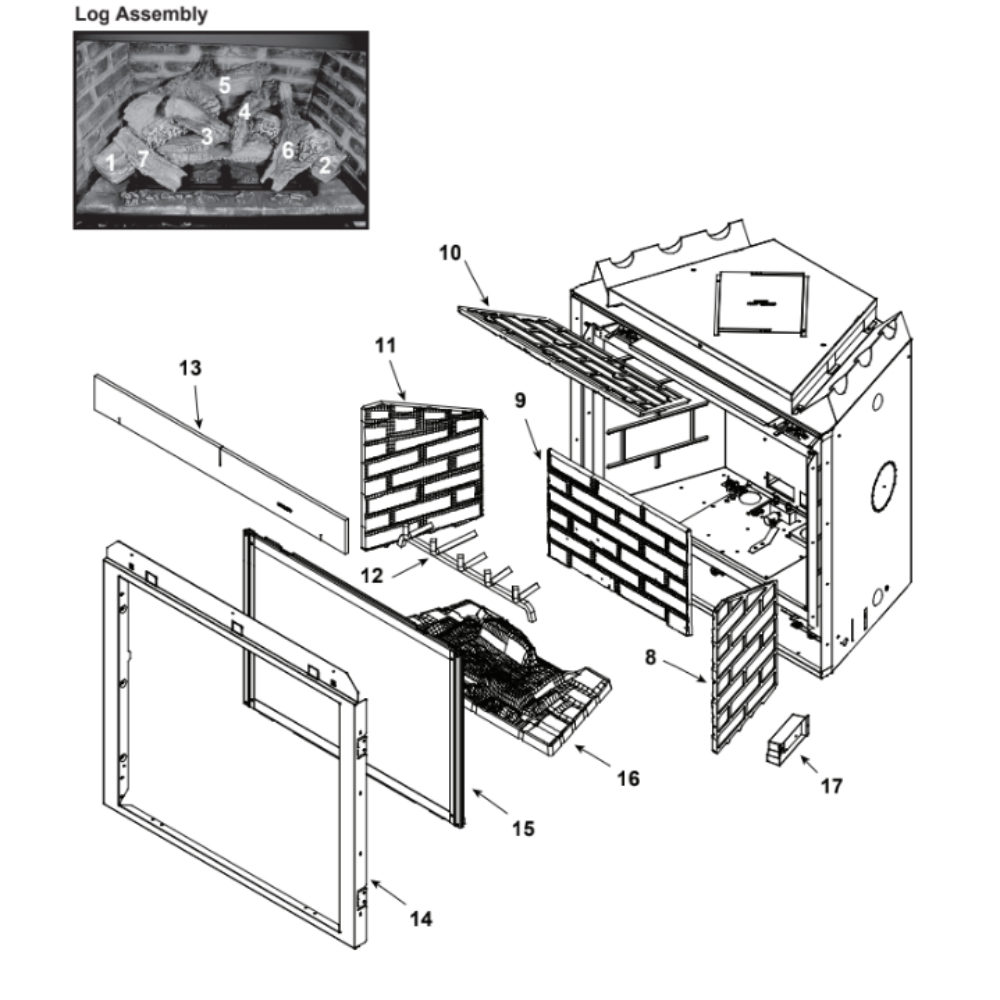 Log Assembly

5
4
3
1
7
6
2

10
11
13
9
12
8
16
17
15
14