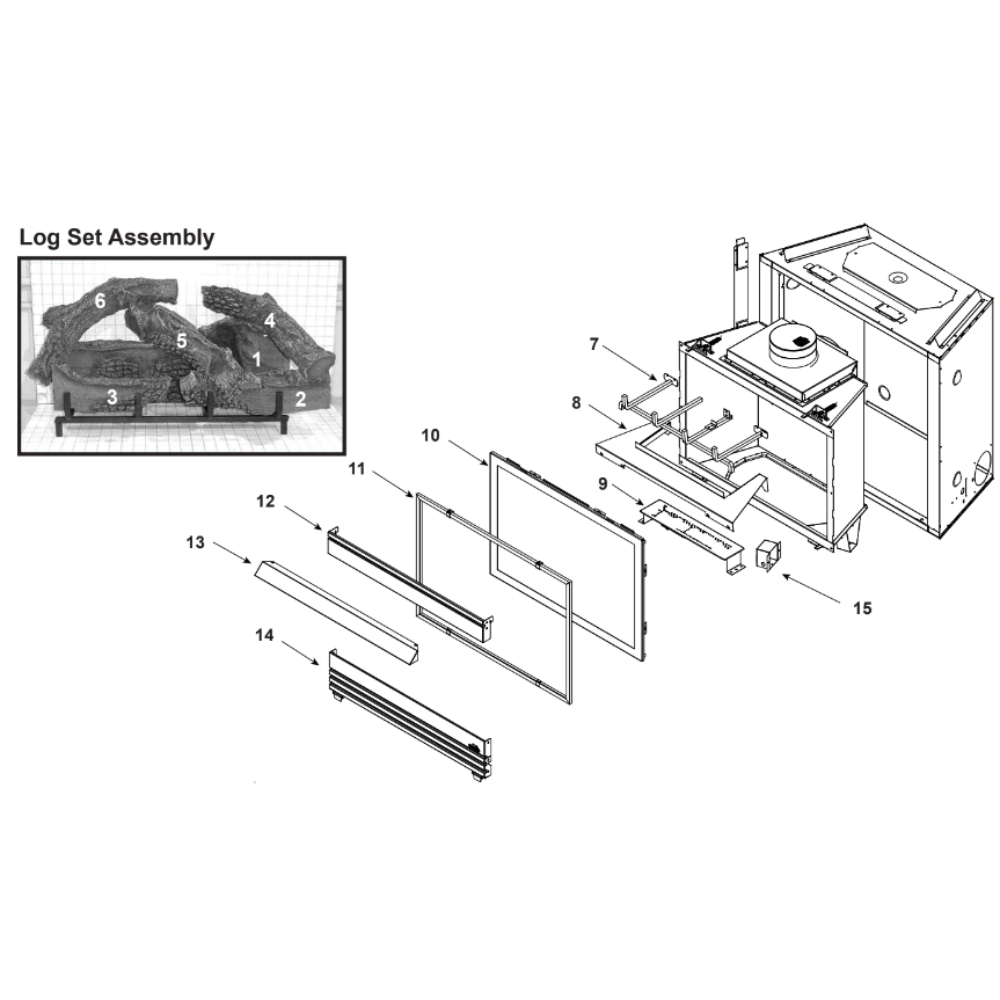 Log Set Assembly

6
4
5
1
3
2

7
8
10
11
9
12
13
15
14