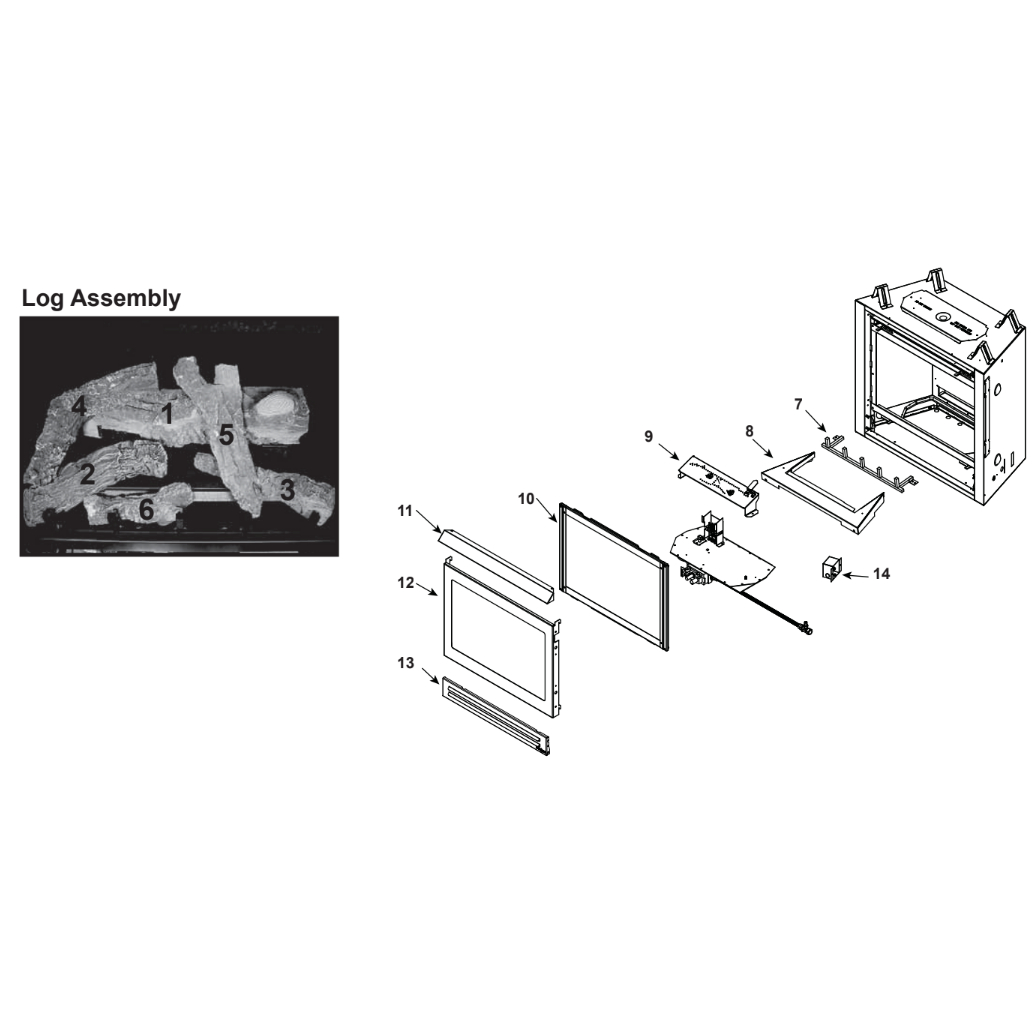 Log Assembly

4
1
5
2
3
6

7
8
9
10
11
12
13
14