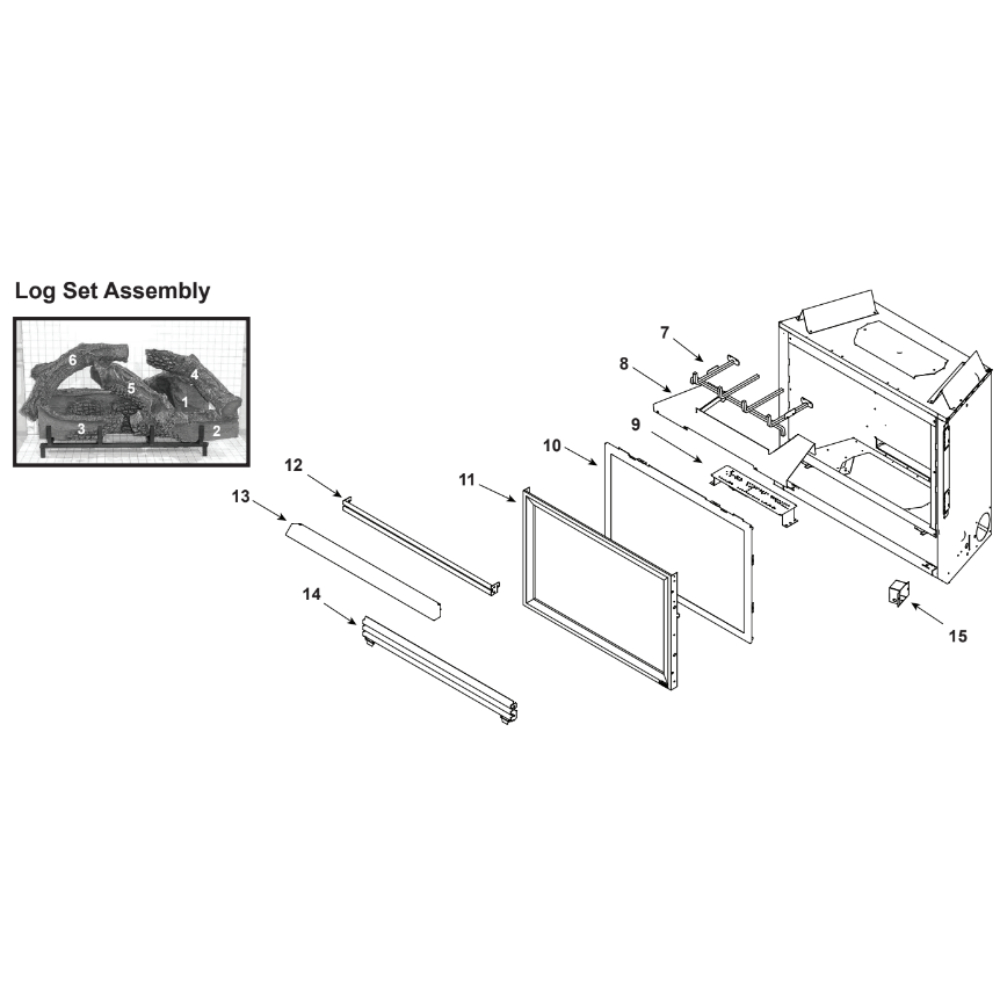 Log Set Assembly

6
4
5
1
3
2

7
8
9
10
11
12
13
14
15