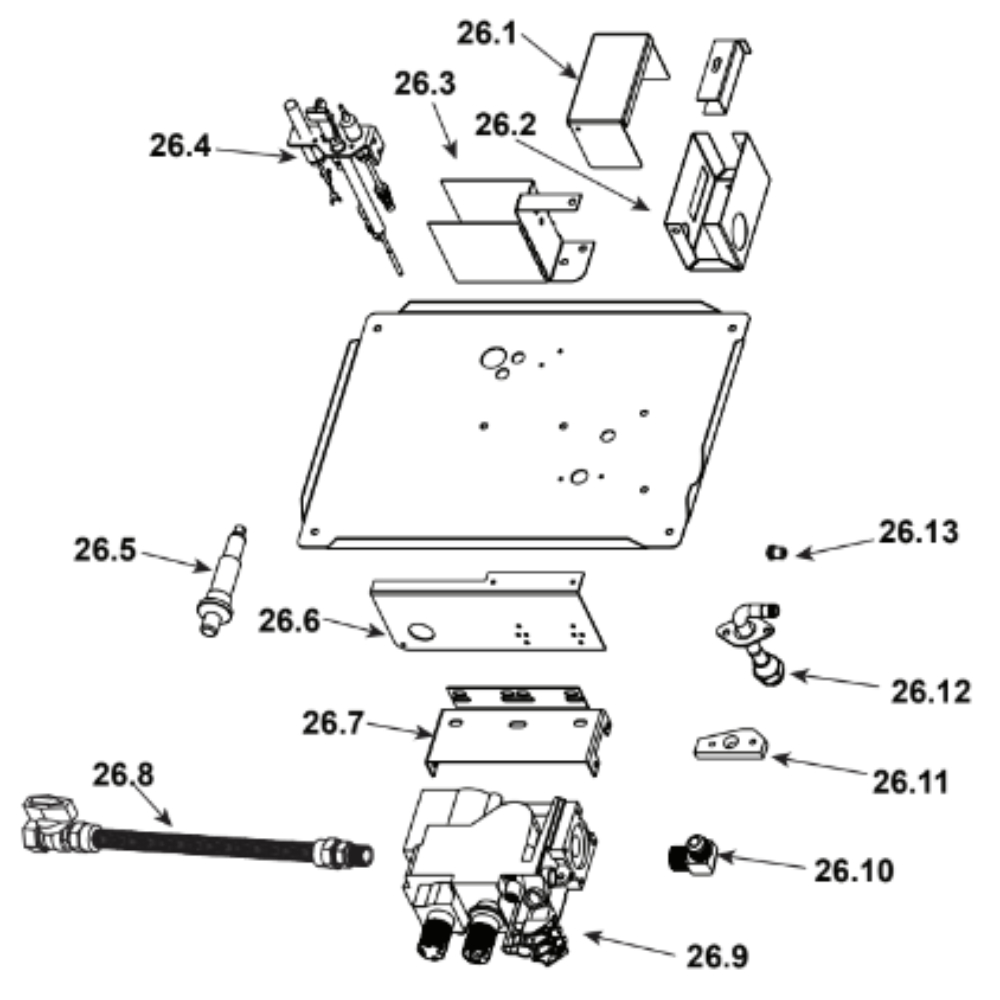 26.1
26.3
26.2
26.4
26.5
26.13
26.6
26.12
26.7
26.11
26.8
26.10
26.9