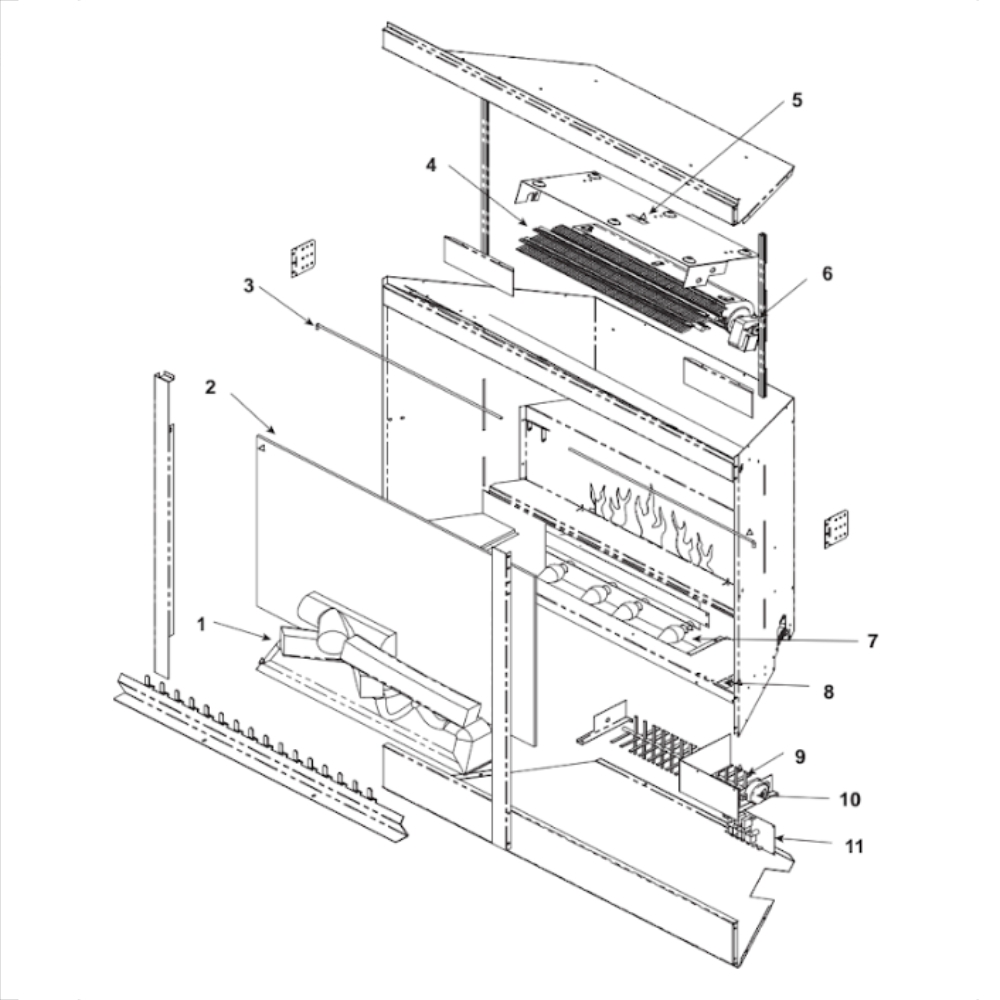 5
4
6
3
2
1
7
8
9
10
11