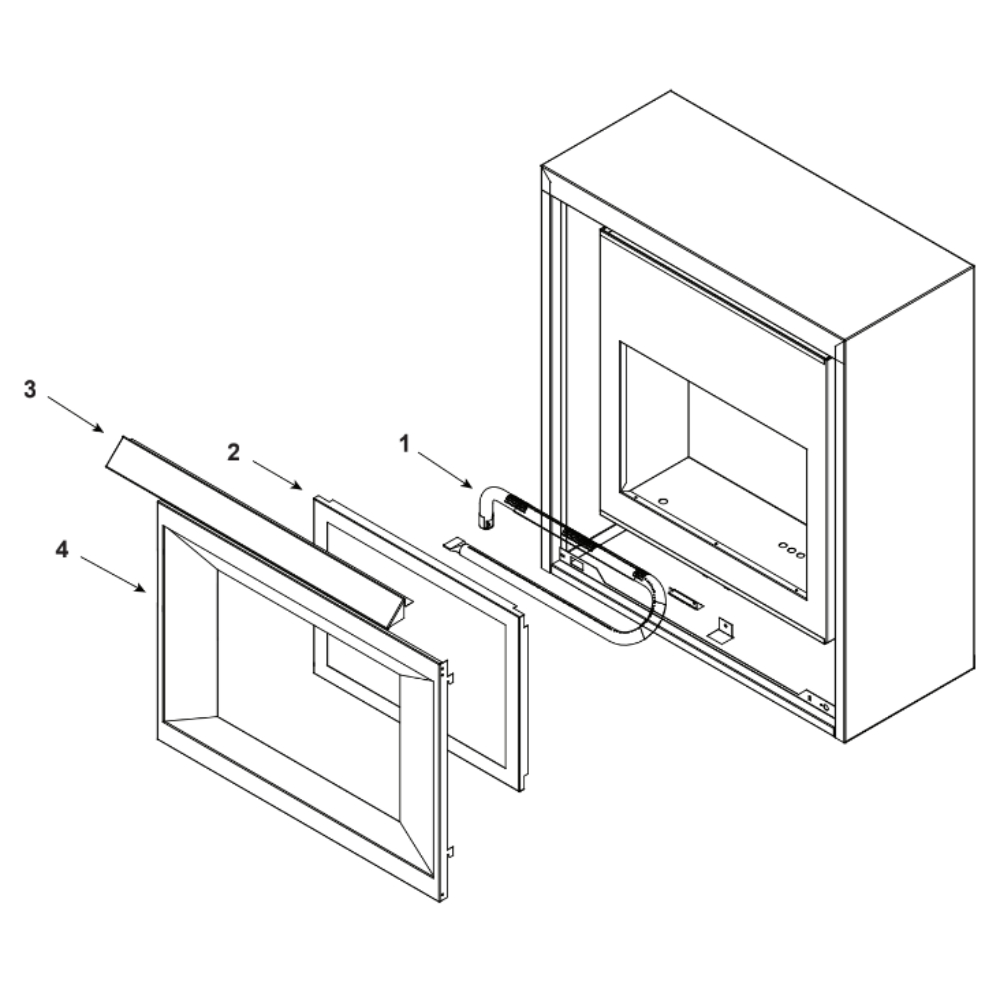 3
2
1
4