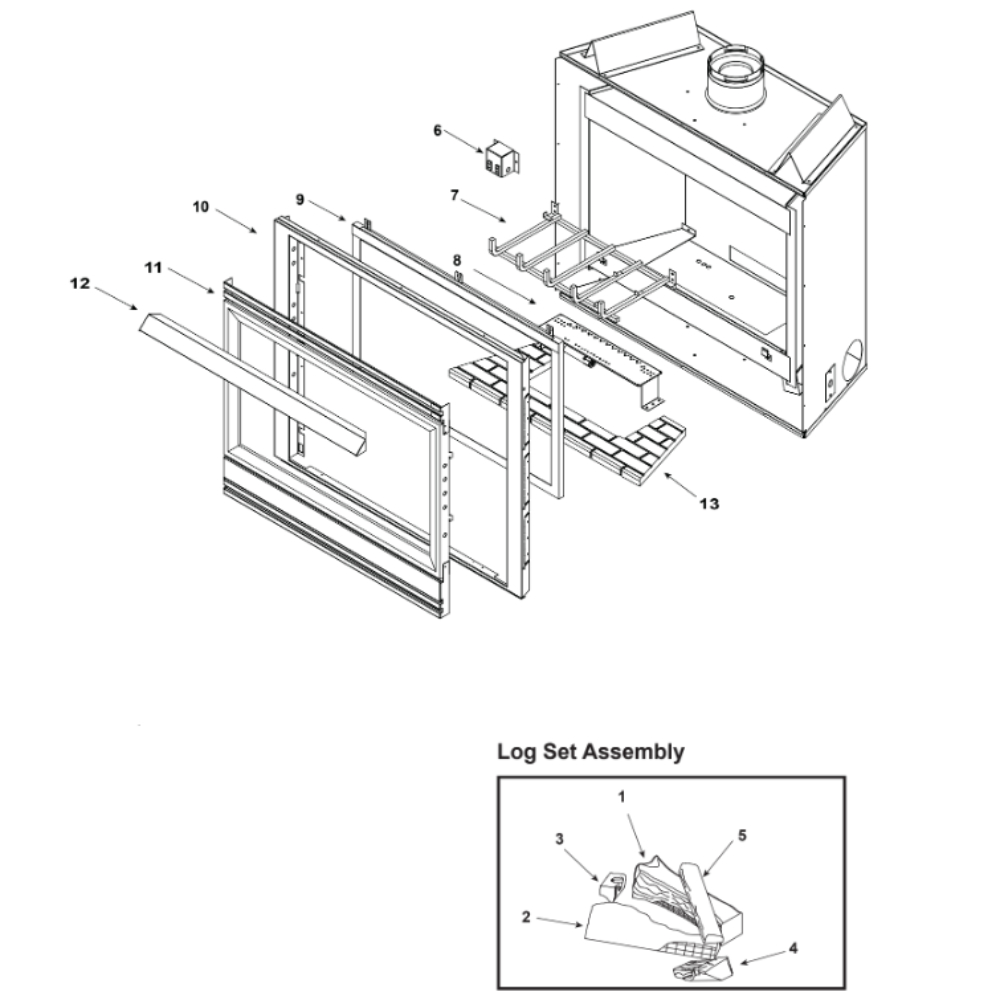 6
7
10
9
8
11
12
13

Log Set Assembly

1
3
5
2
4