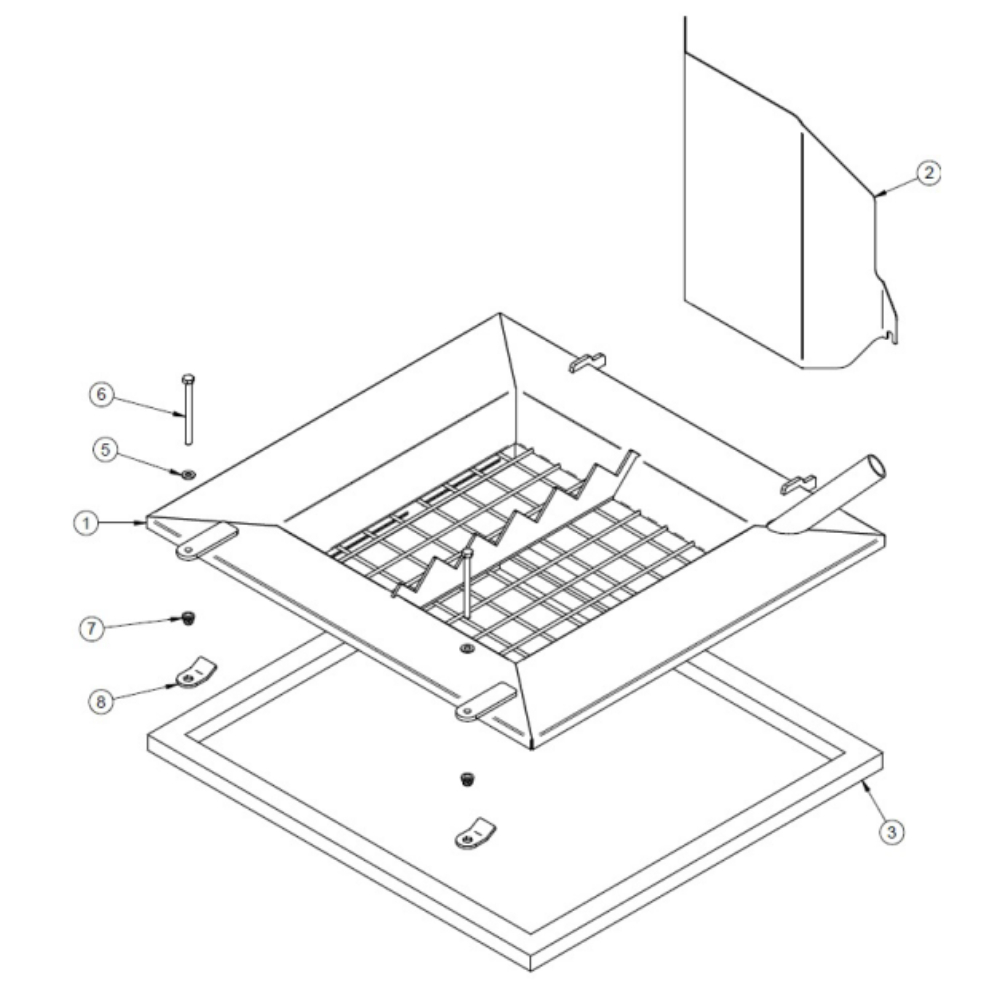 2
6
5
1
7
8
3