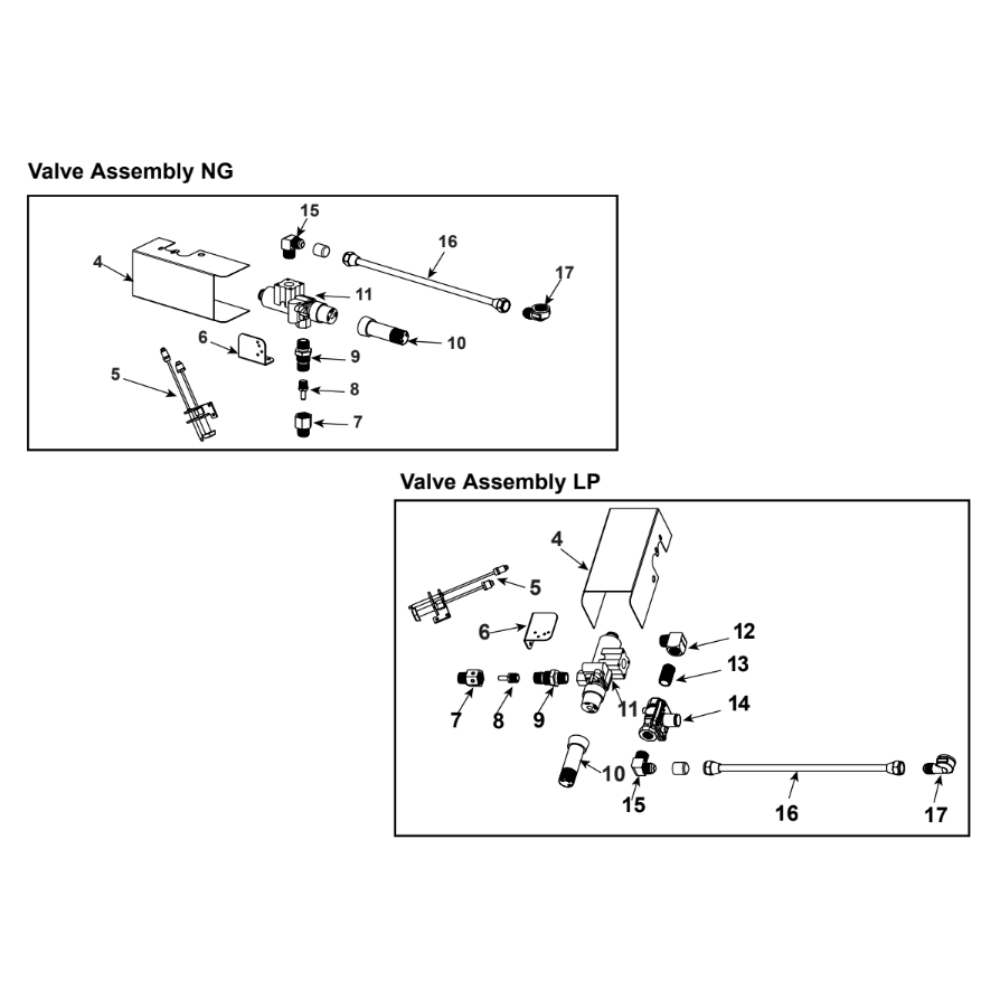 Valve Assembly NG

15
16
4
17
11
6
10
9
5
8
7

Valve Assembly LP

4
5
6
12
13
7
8
9
11
14
10
15
16
17