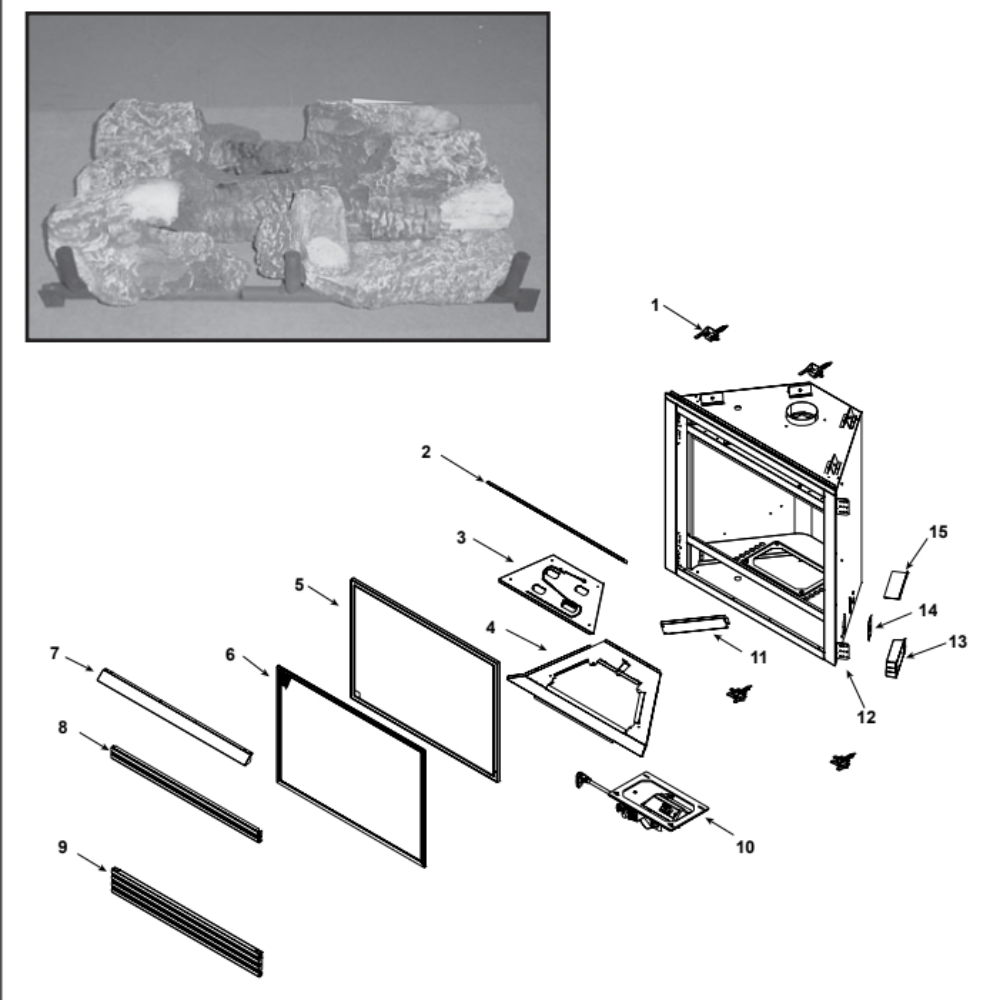 1
2
3
4
5
6
7
8
9
10
11
12
13
14
15