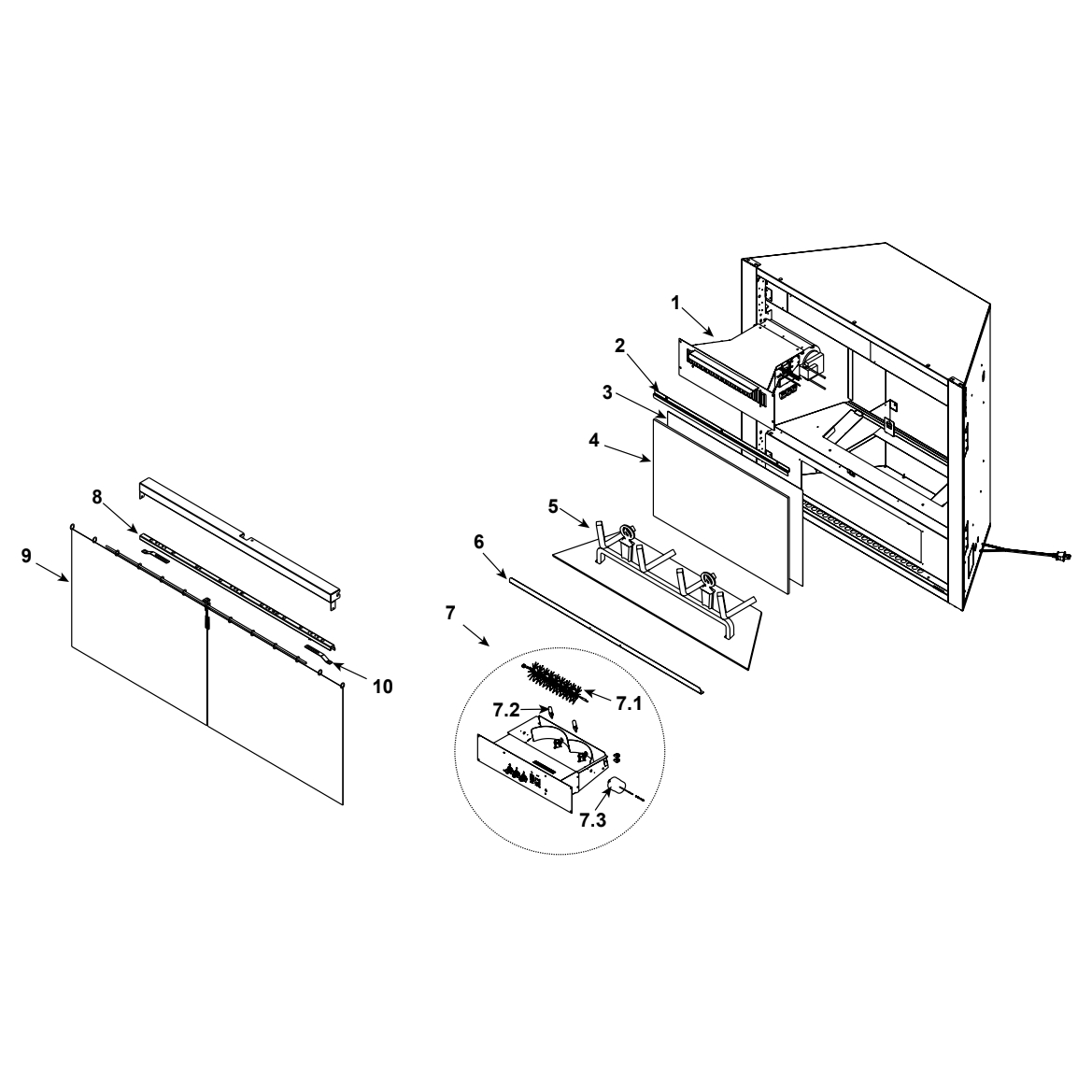 1
2
3
4
5
6
7
7.1
7.2
7.3
8
9
10