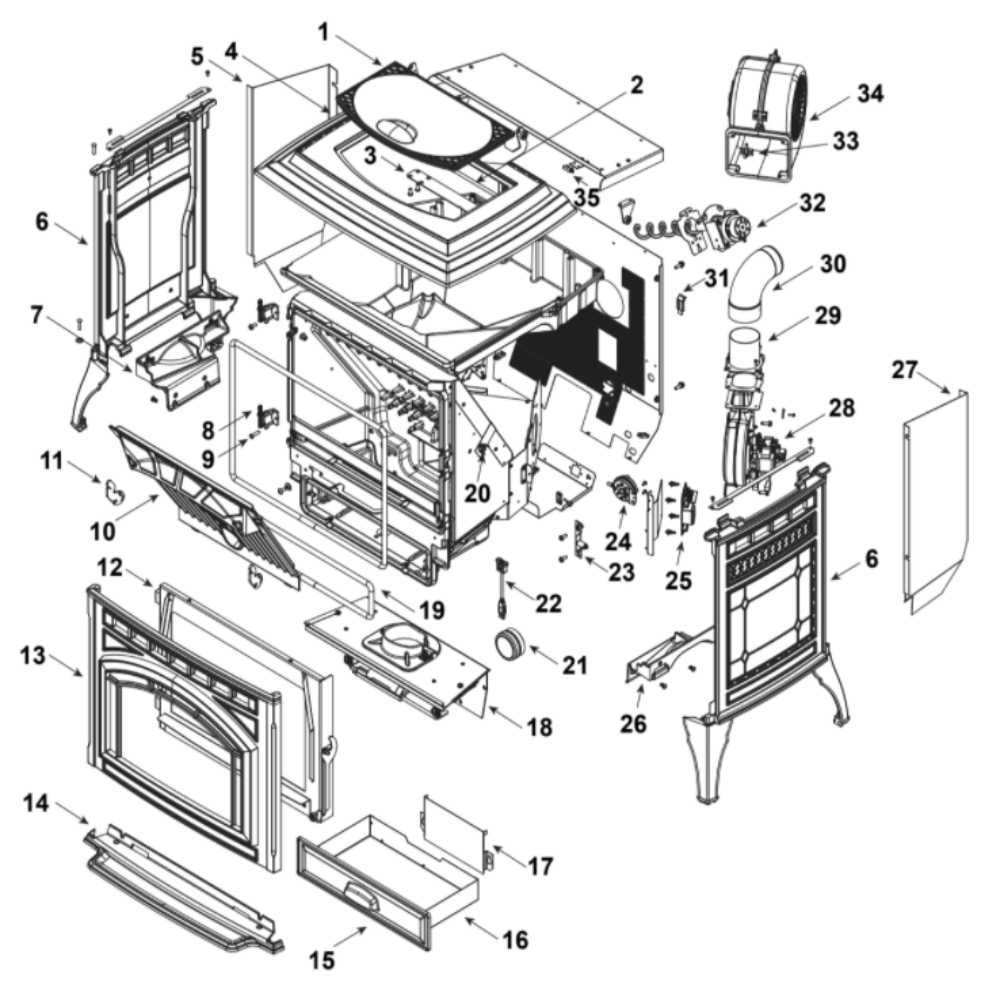 1
2
3
4
5
6
7
8
9
10
11
12
13
14
15
16
17
18
19
20
21
22
23
24
25
26
6
27
28
29
30
31
32
33
34
35