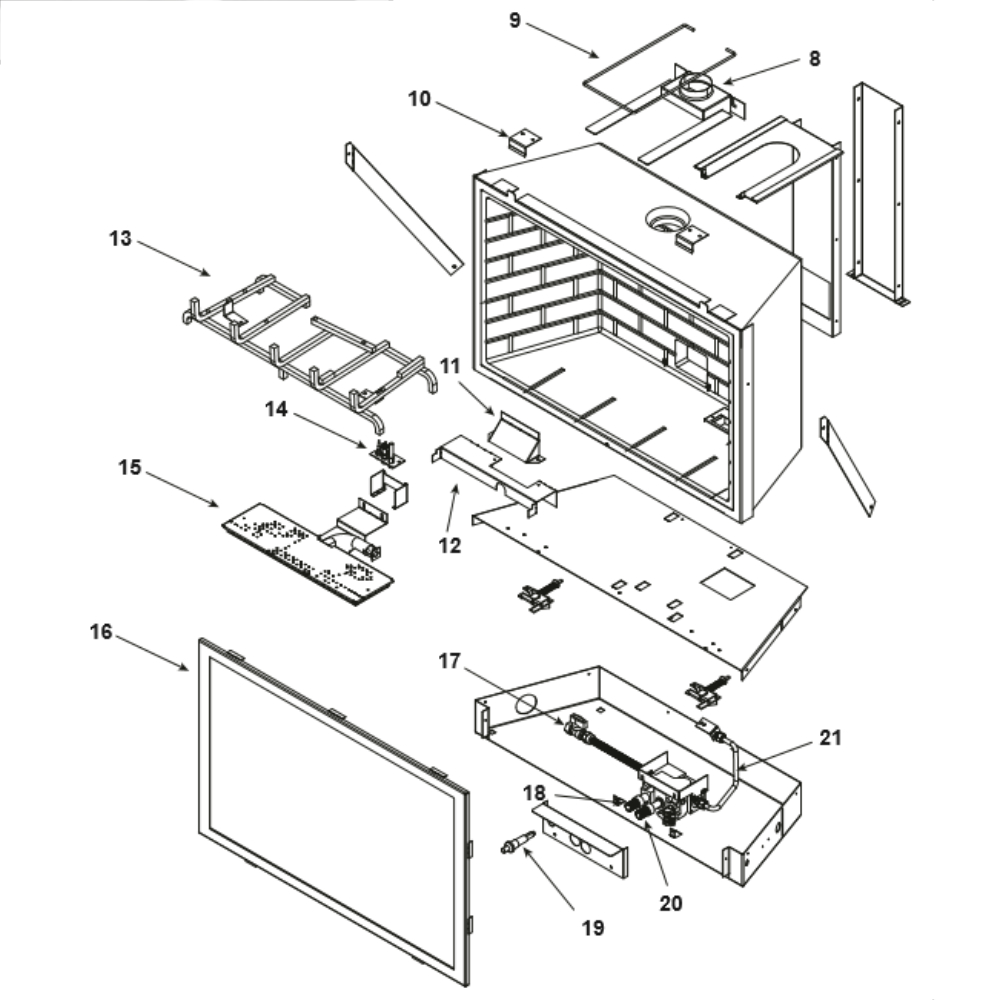 9
8
10
13
11
14
15
12
16
17
21
18
20
19