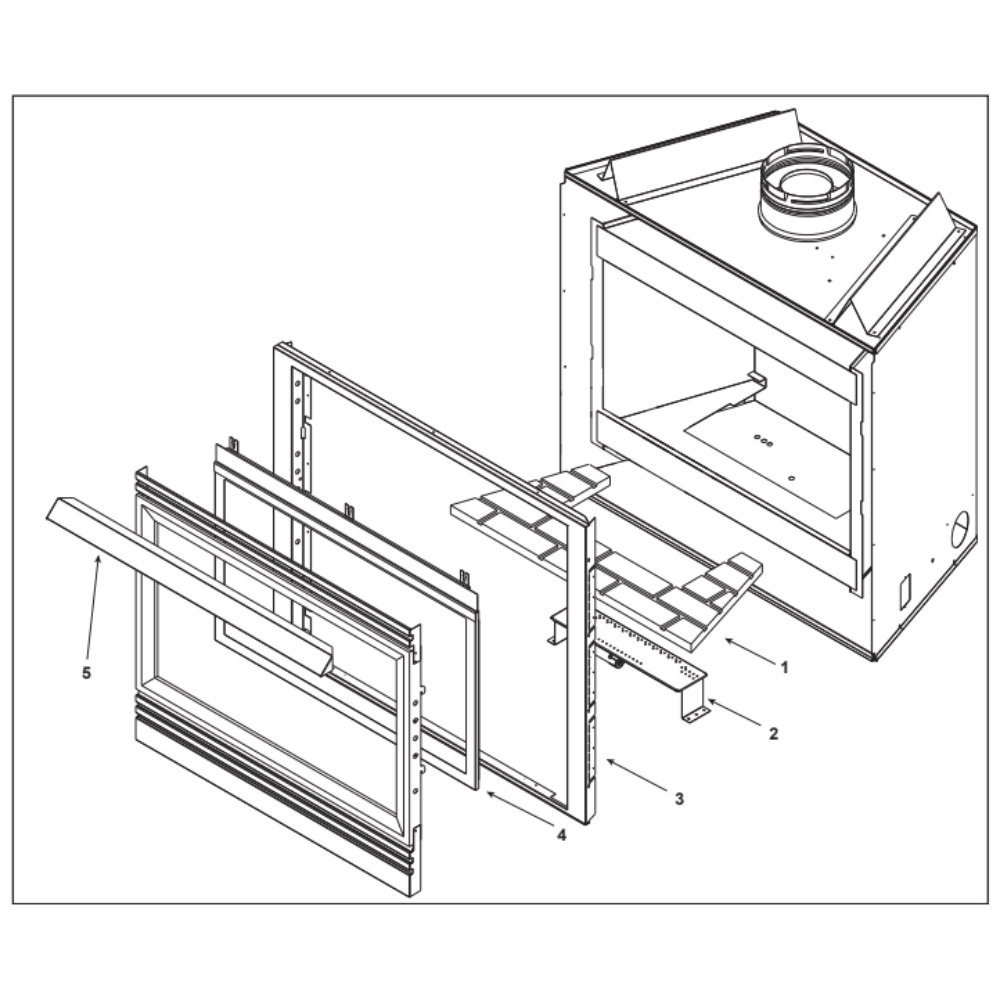 5

1

2

3

4