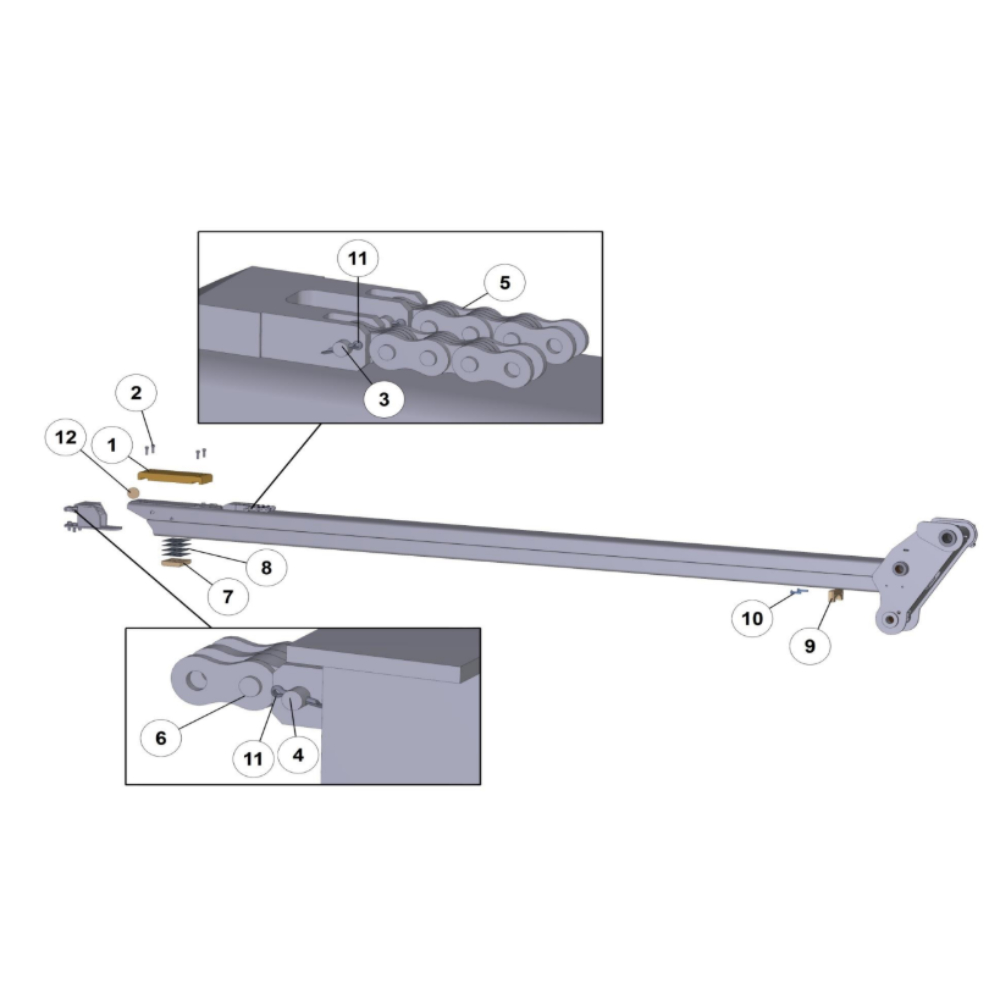 11
5
3
2
12
1
8
7
10
9
6
11
4