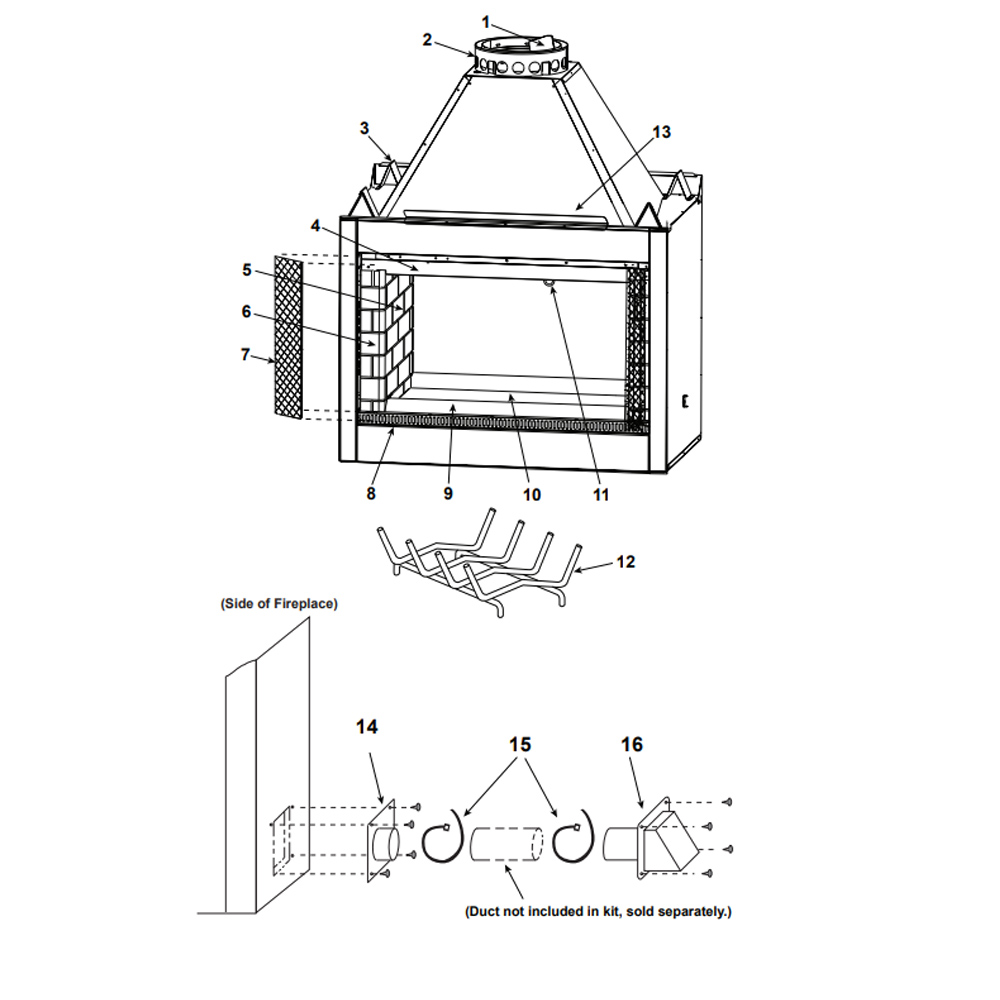 1
2
3
13
4
5
6
7
8
9
10
11
12
(Side of Fireplace)
14
15
16
(Duct not included in kit, sold separately.)