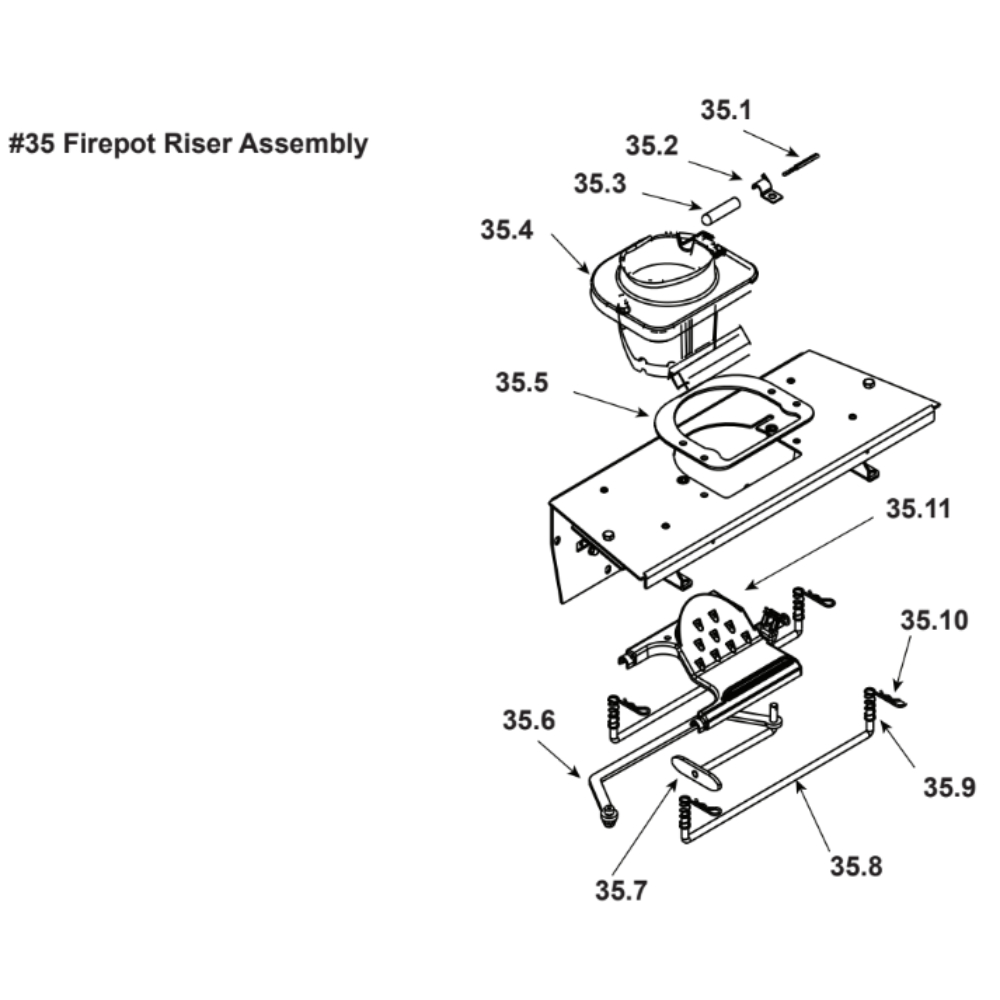 #35 Firepot Riser Assembly

35.1

35.2

35.3

35.4

35.5

35.11

35.10

35.6

35.9

35.7

35.8