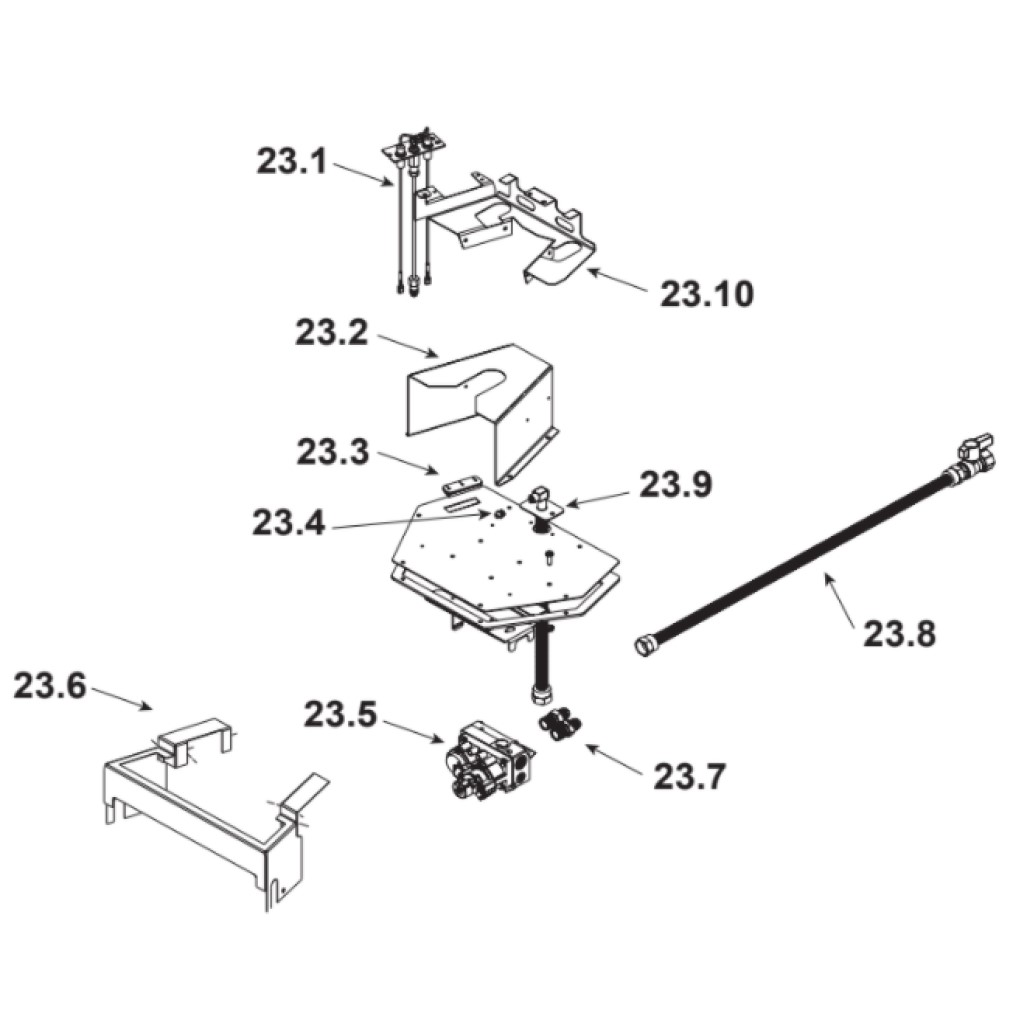 23.1

23.10

23.2

23.3

23.9

23.4

23.8

23.6

23.5

23.7