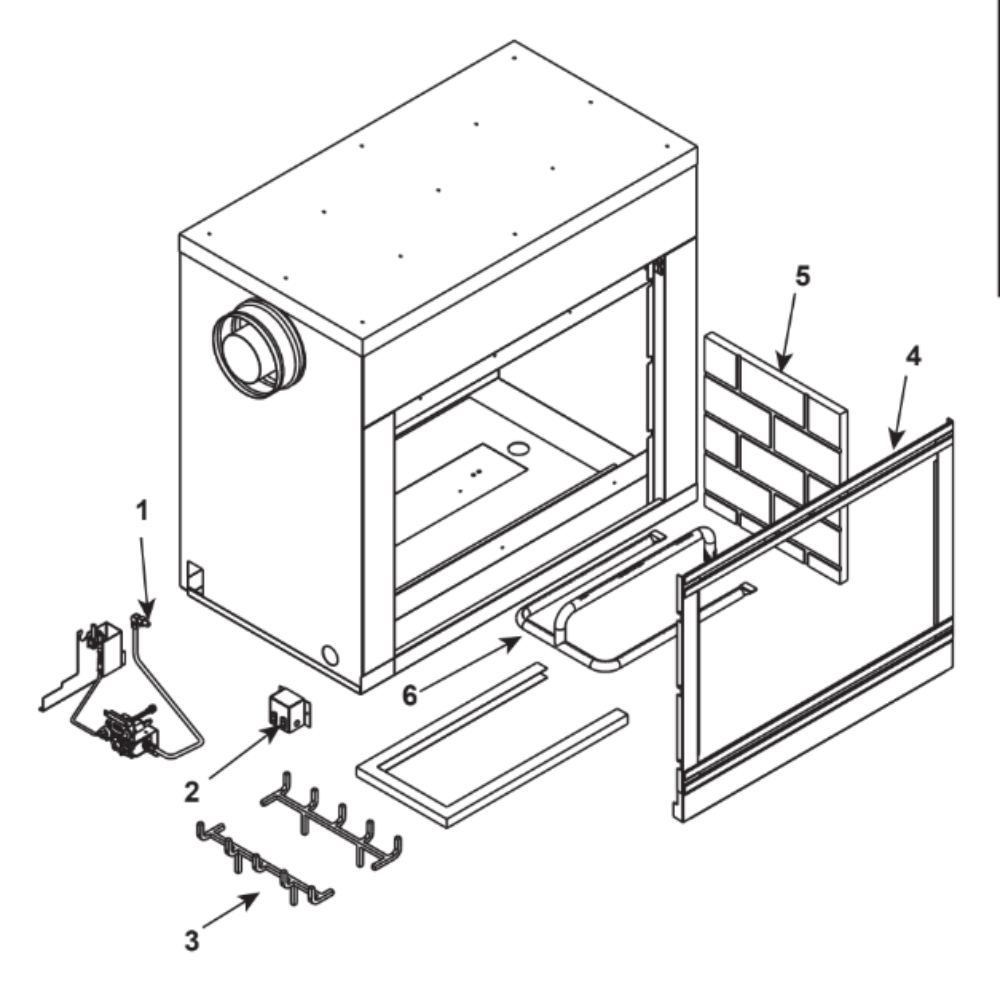 5
4
1
6
2
3