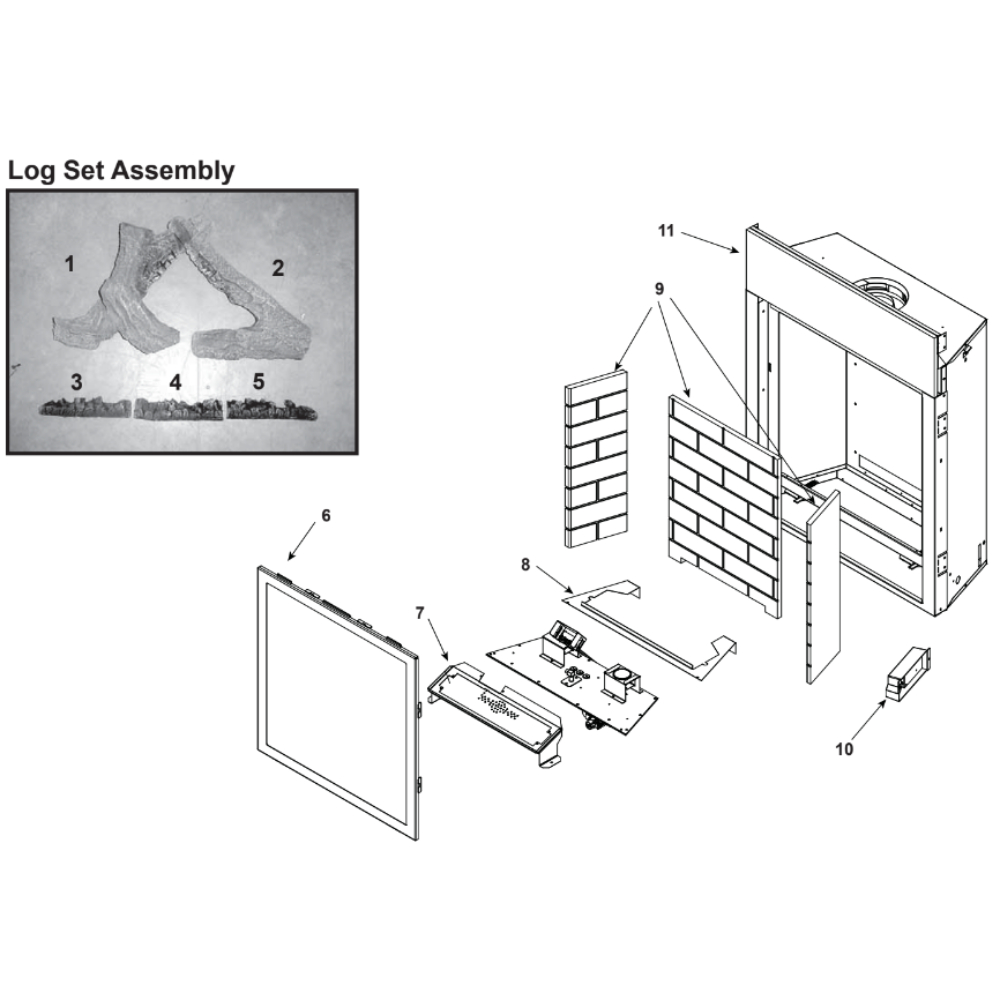 Log Set Assembly

1
2
3
4
5

11
9
6
8
7
10