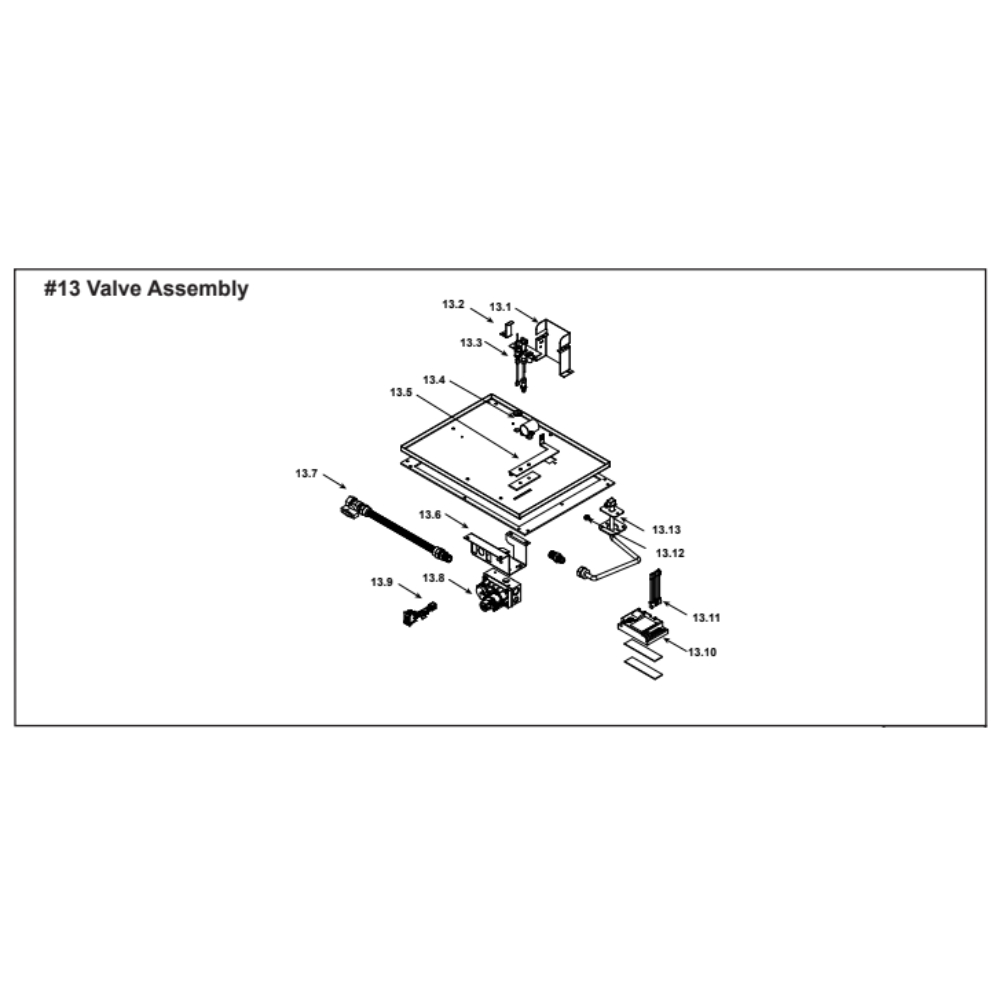 #13 Valve Assembly

13.2
13.1
13.3
13.4
13.5
13.7
13.6
13.13
13.12
13.9
13.8
13.11
13.10