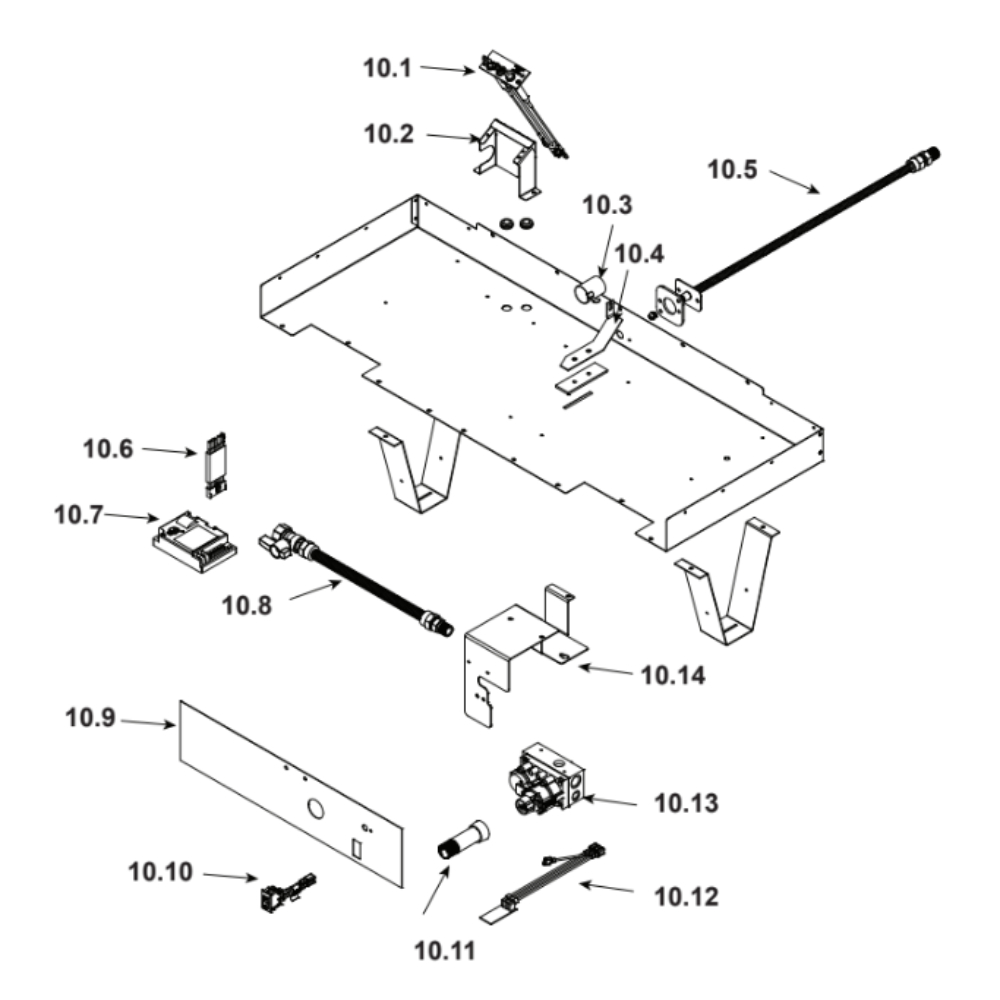 10.1
10.2
10.5
10.3
10.4
10.6
10.7
10.8
10.14
10.9
10.13
10.10
10.12
10.11