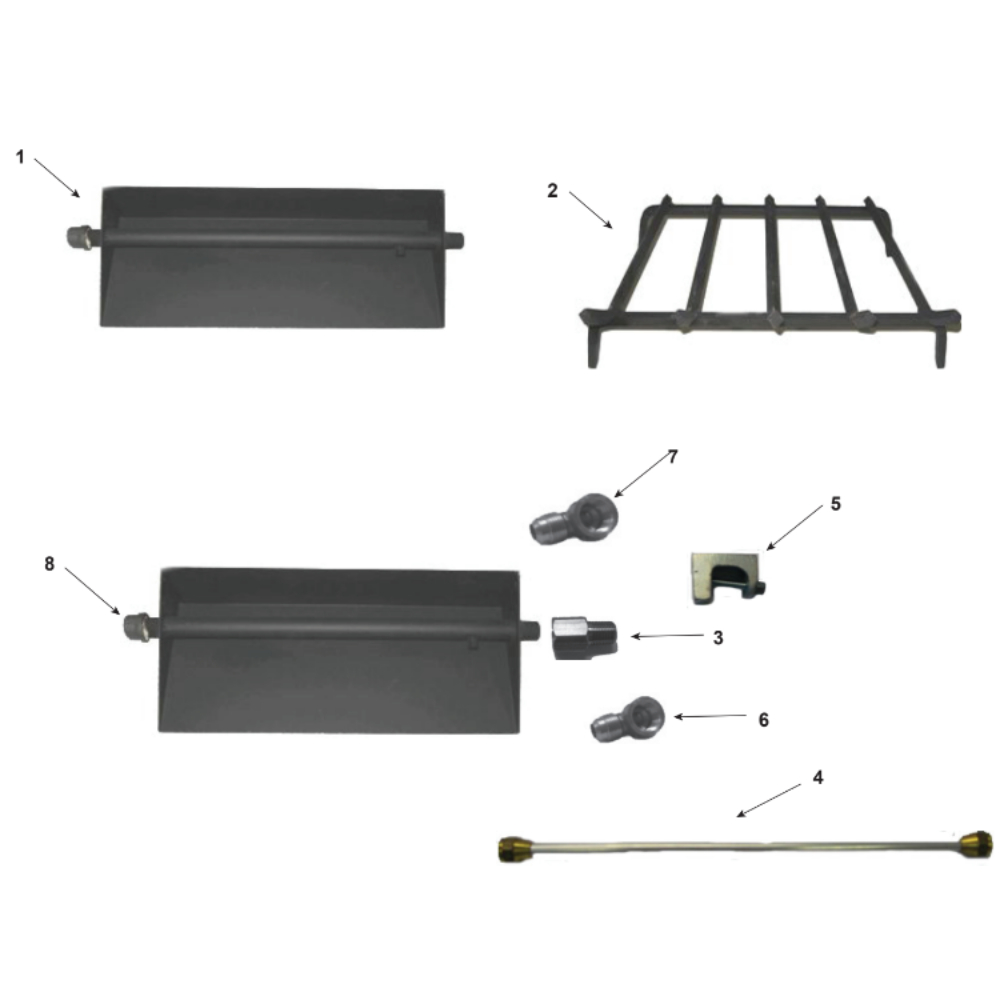 1

2

7

5

8

3

6

4