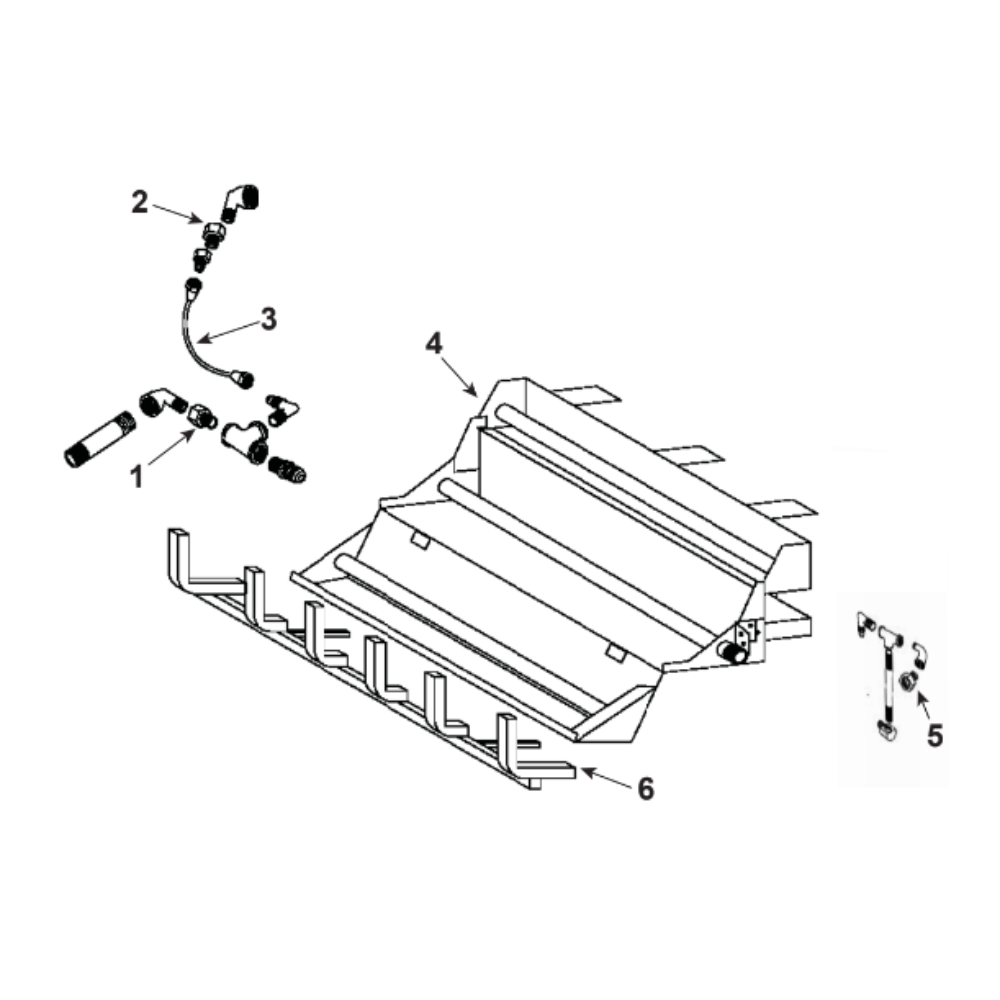 2
3
4
1
5
6