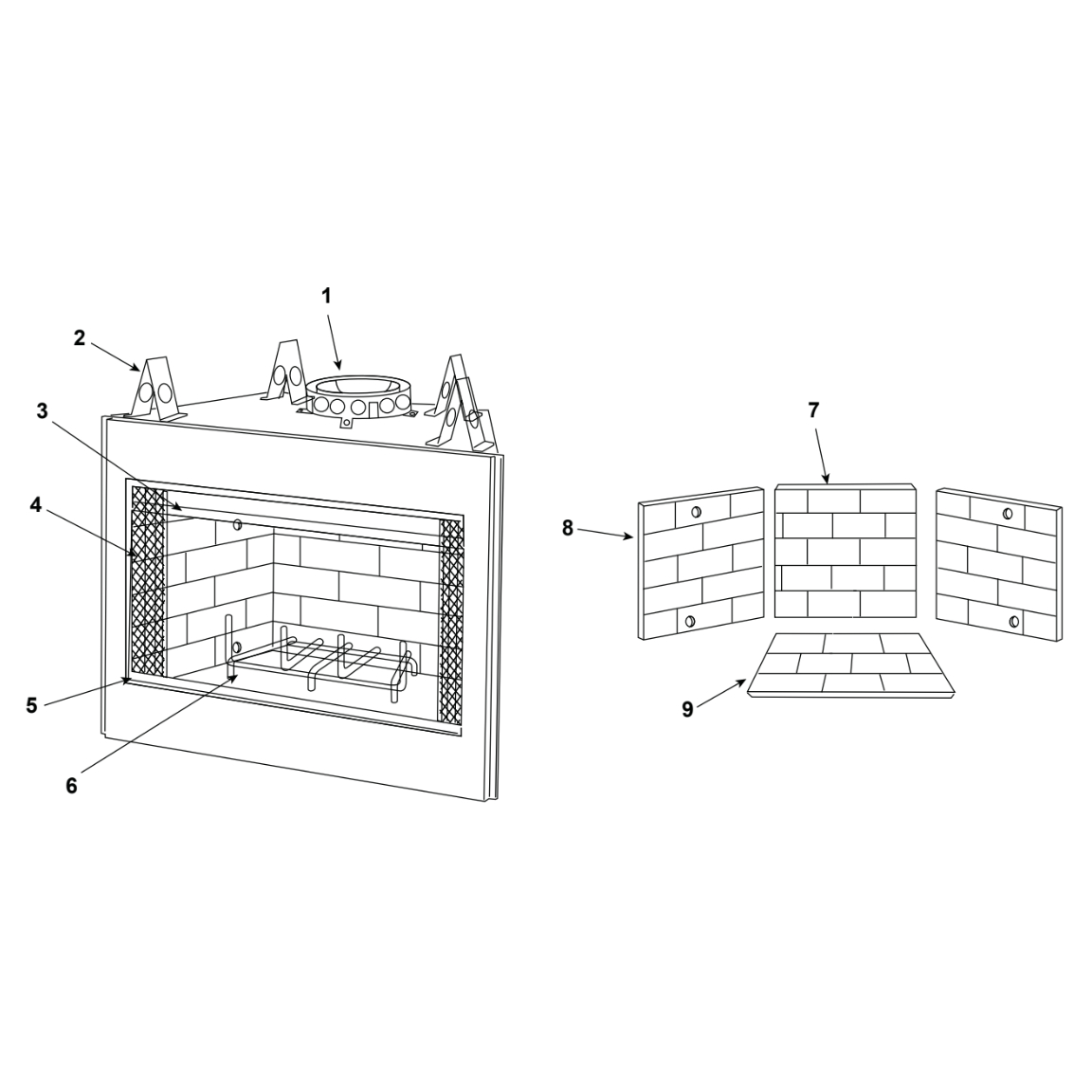 1
2
3
4
5
6
7
8
9