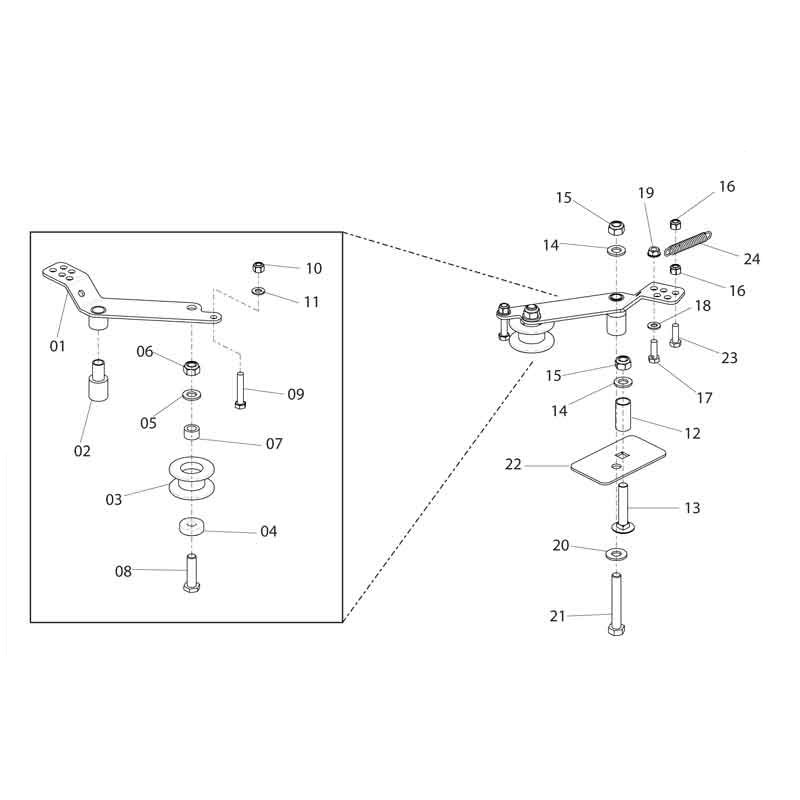 10
11
01
06
09
05
02
07
03
04
08

15
19
16
14
24
16
18
23
15
17
14
12
22
13
20
21