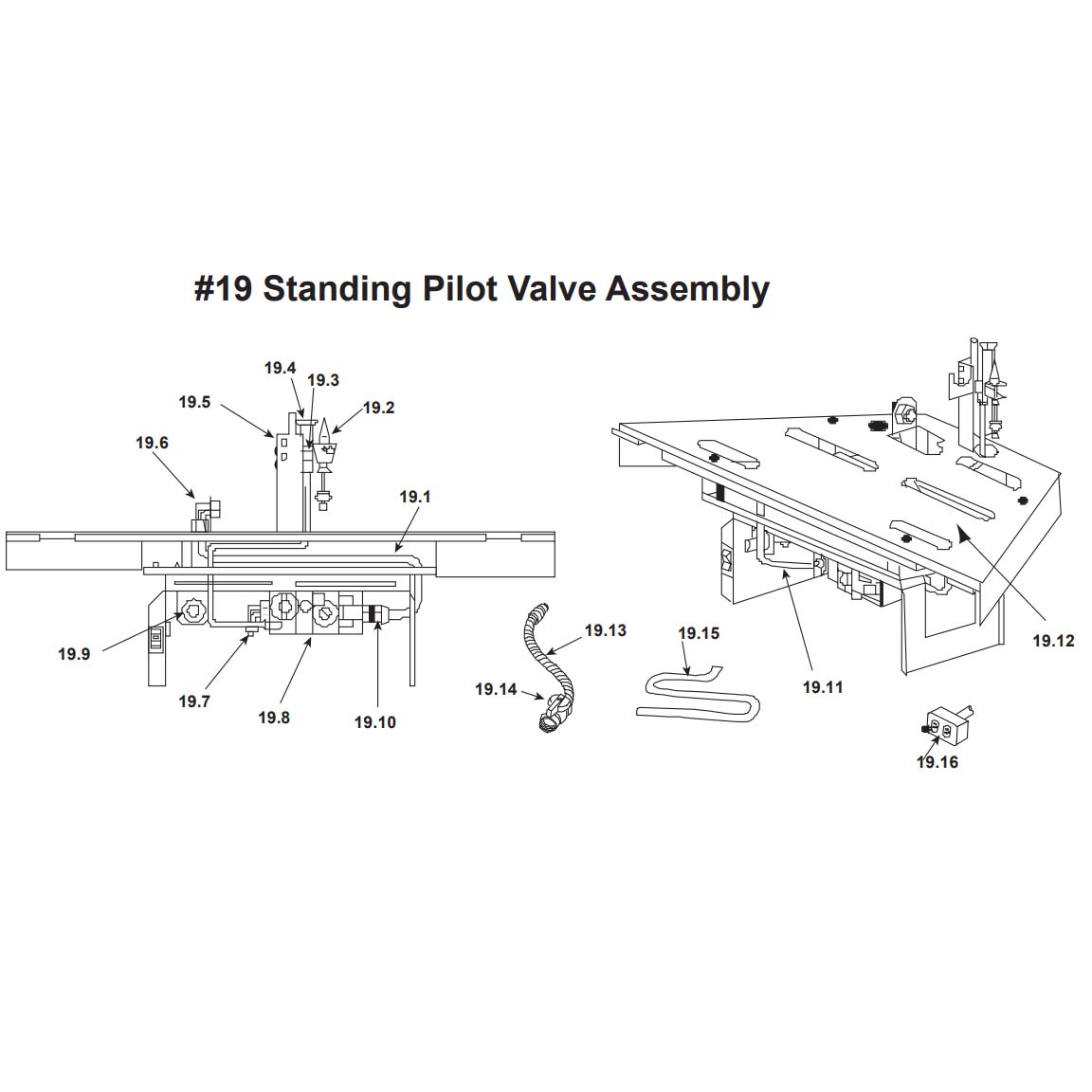 #19 Standing Pilot Valve Assembly

19.4
19.3
19.5
19.2
19.6
19.1
19.9
19.7
19.8
19.10
19.13
19.14
19.15
19.11
19.12
19.16