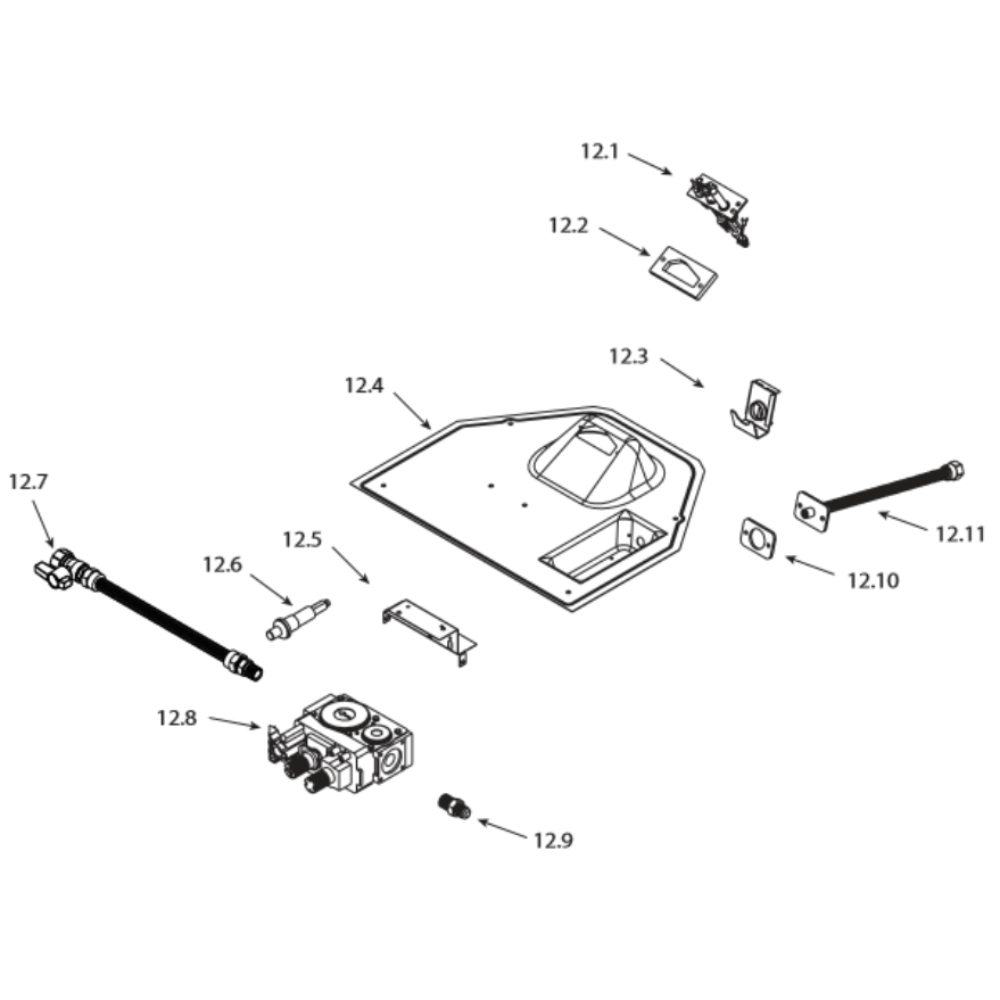 12.1

12.2

12.3

12.4

12.7

12.5

12.6

12.11

12.10

12.8

12.9