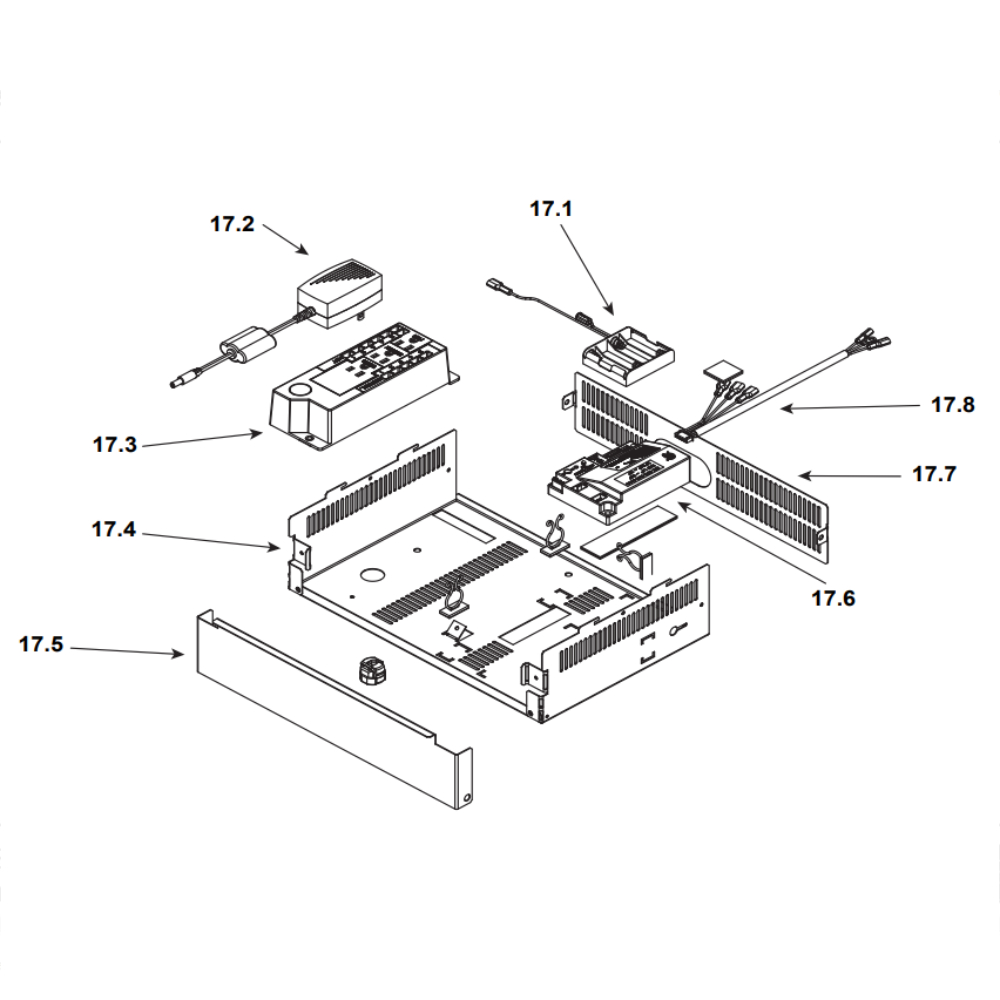 17.2

17.1

17.8

17.3

17.7

17.4

17.6

17.5