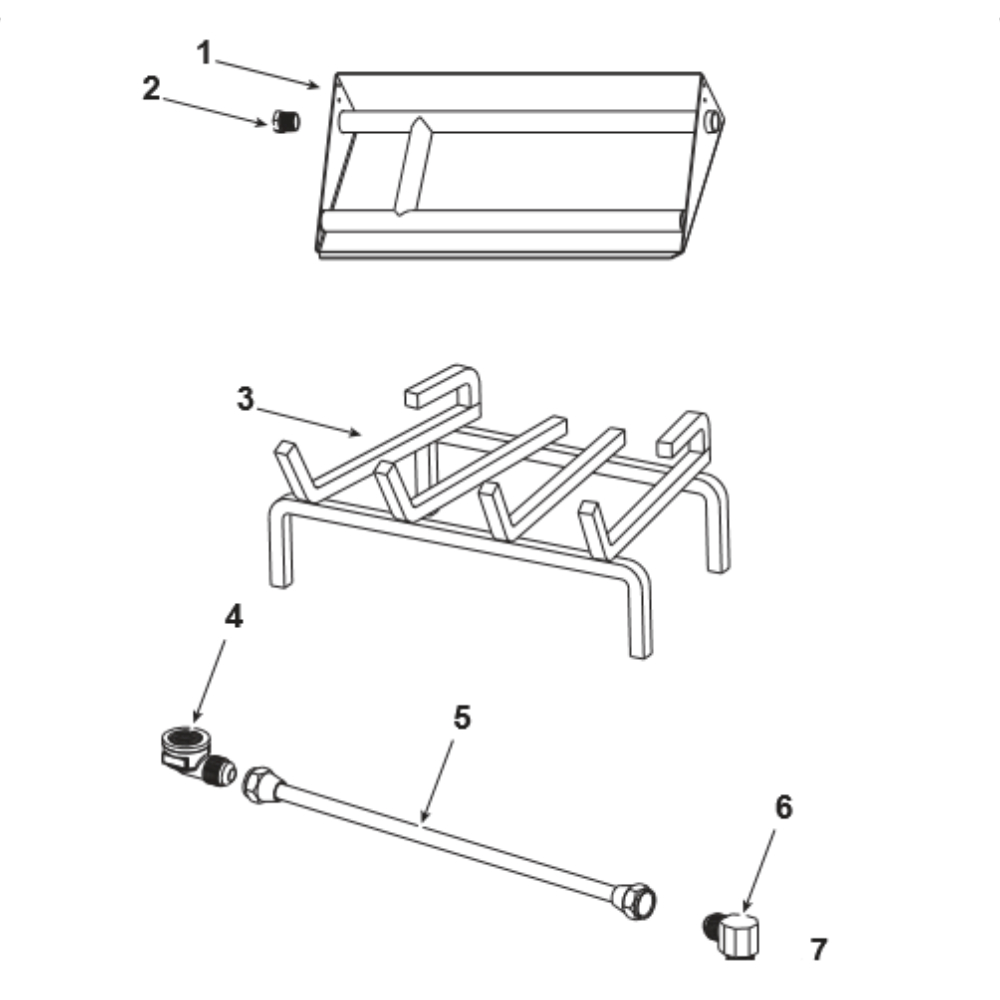 1
2
3
4
5
6
7