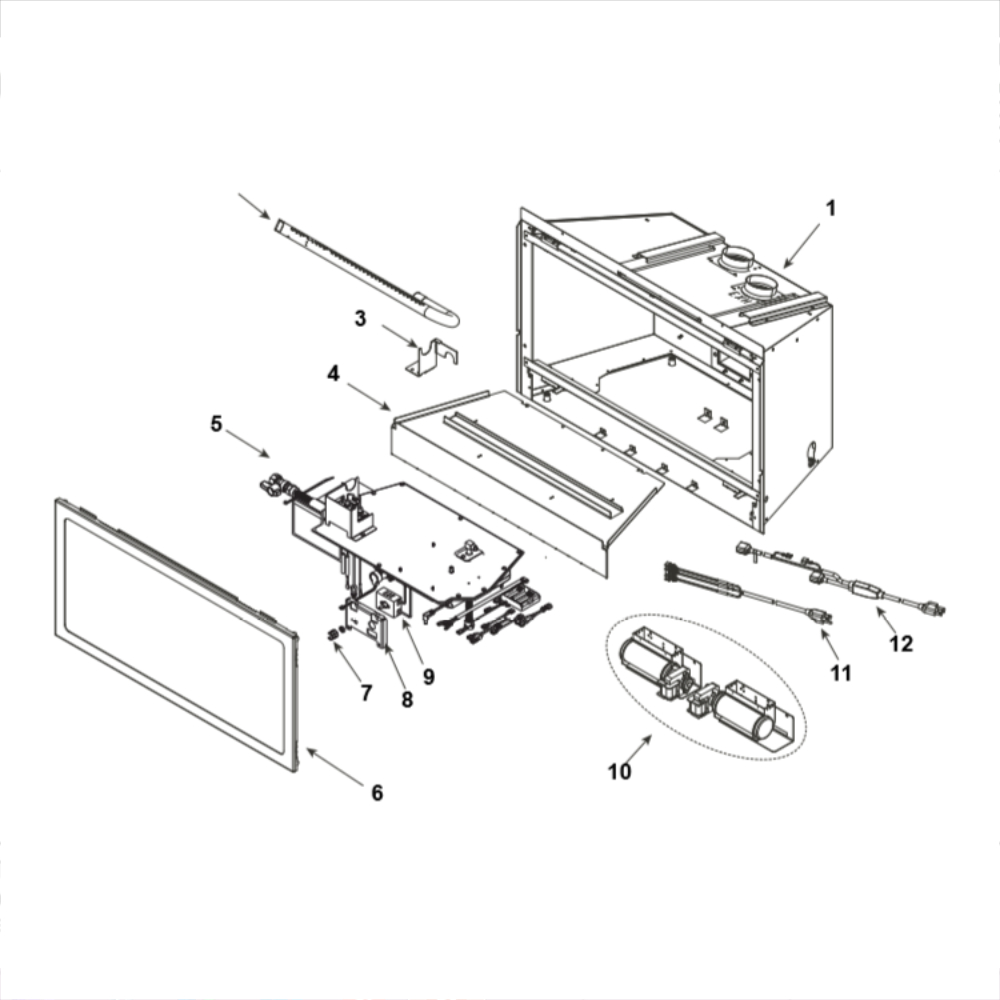 1
3
4
5
7
8
9
6
10
11
12