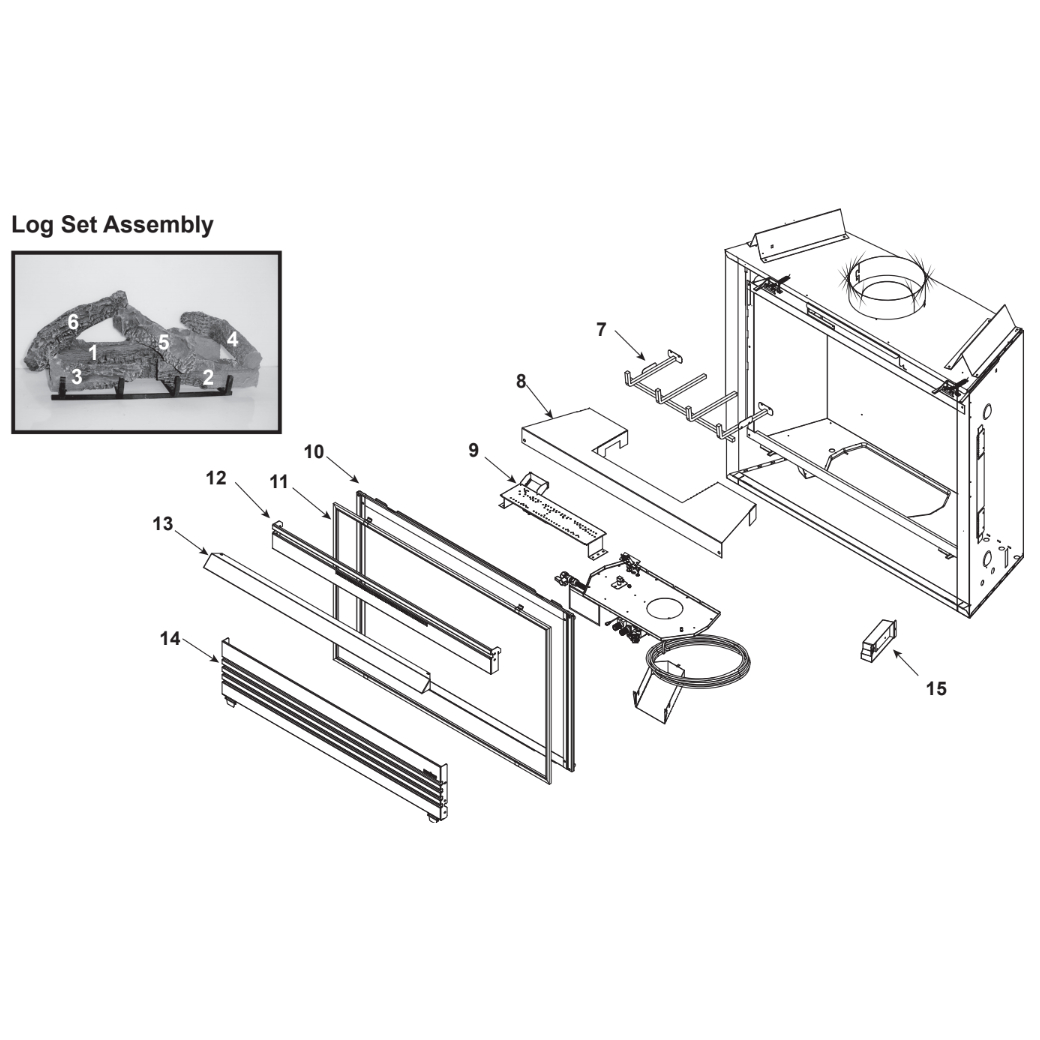 Log Set Assembly

6
1
5
4
3
2

7
8
9
10
11
12
13
14
15