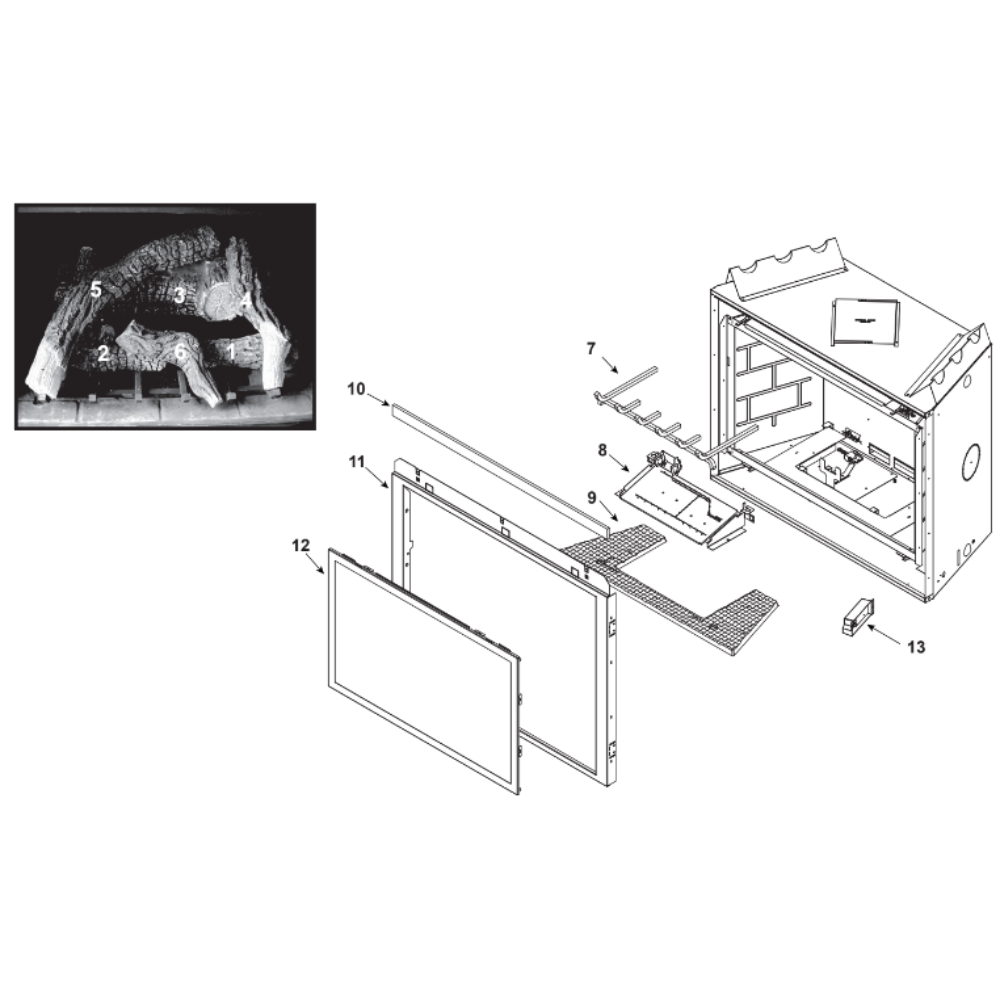 5
3
4
2
6
1
7
10
8
11
9
12
13