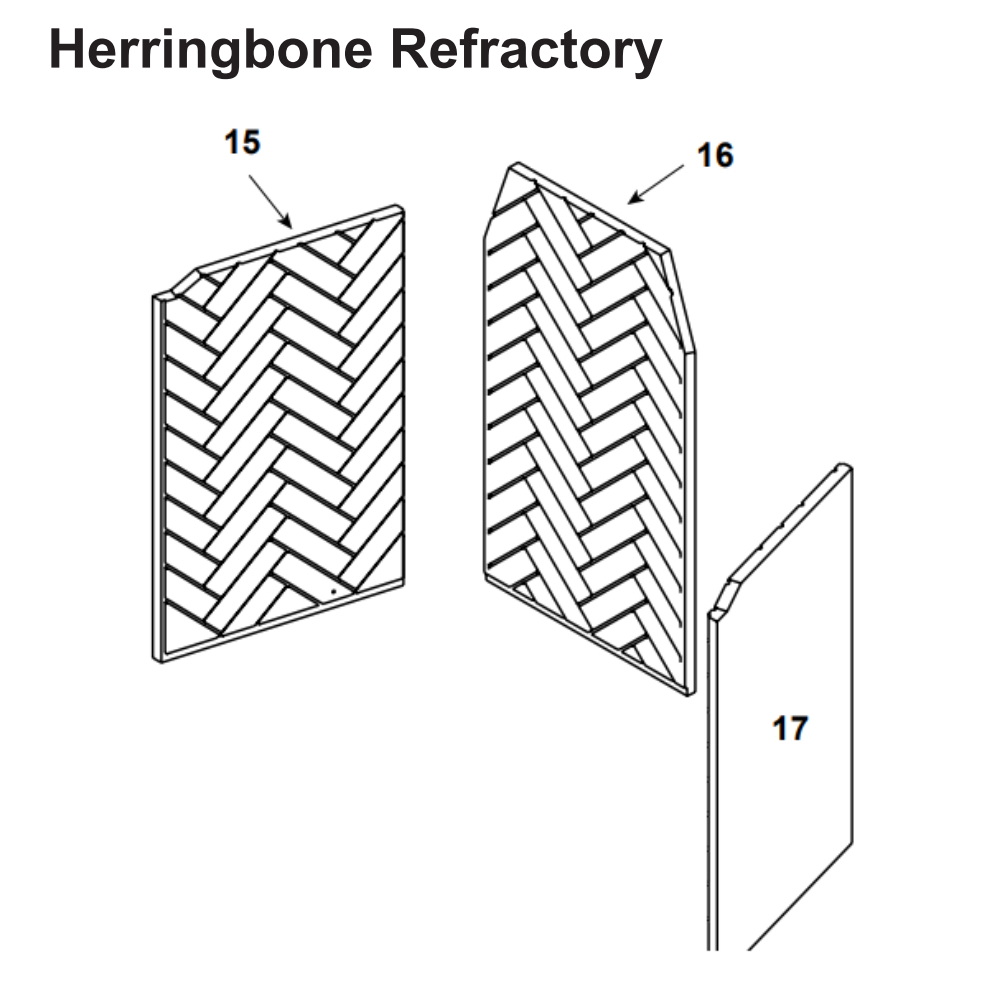 Herringbone Refractory

15

16

17